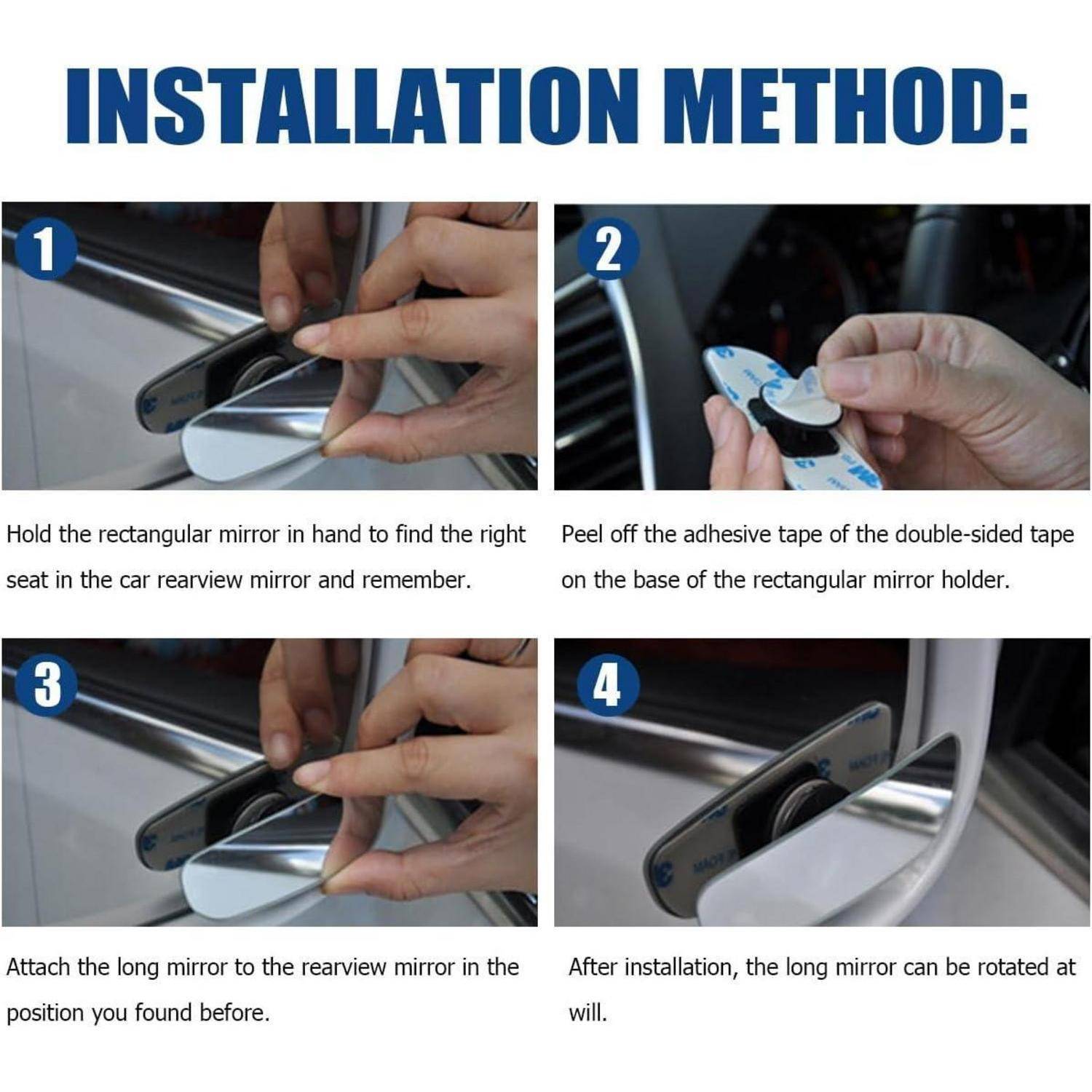 INSTALLATION METHOD:

1

Hold the rectangular mirror in hand to find the right seat in the car rearview mirror and remember.

2

Peel off the adhesive tape of the double-sided tape on the base of the rectangular mirror holder.

3

Attach the long mirror to the rearview mirror in the position you found before.

4

After installation, the long mirror can be rotated at will.