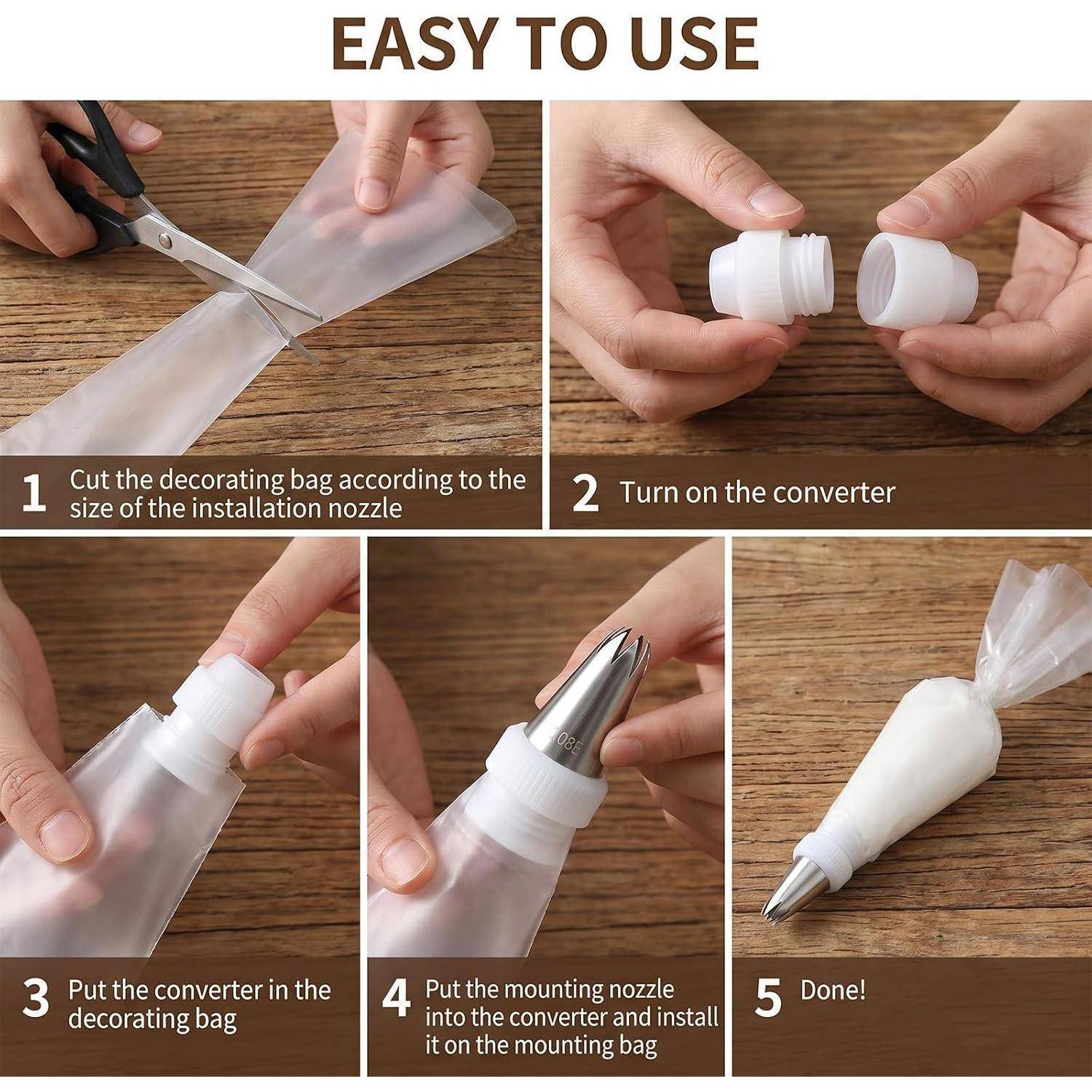 EASY TO USE

1 Cut the decorating bag according to the size of the installation nozzle

2 Turn on the converter

108E

3 Put the converter in the decorating bag

4 Put the mounting nozzle into the converter and install it on the mounting bag

5 Done!