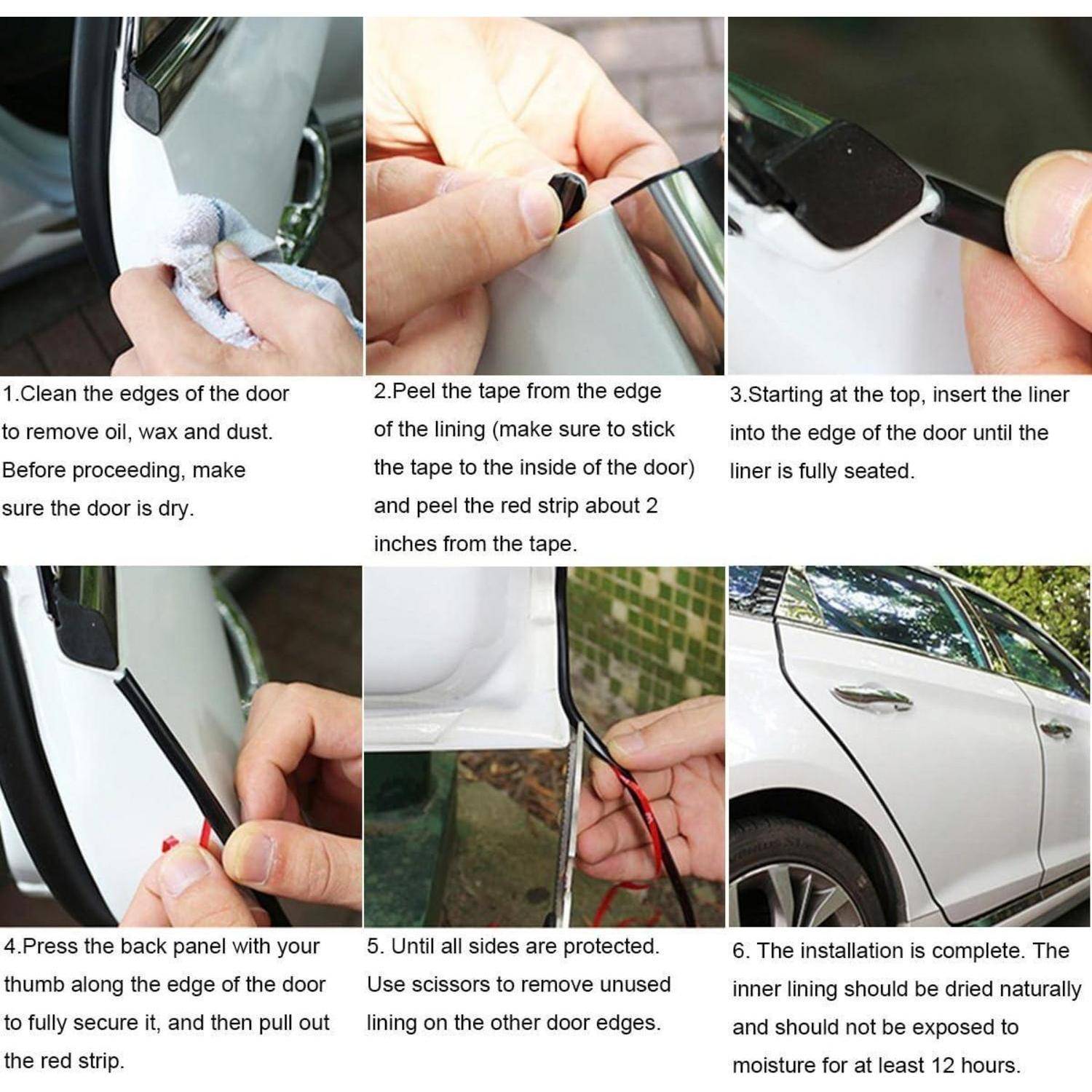 1.Clean the edges of the door to remove oil, wax and dust. Before proceeding, make sure the door is dry.

2.Peel the tape from the edge of the lining (make sure to stick the tape to the inside of the door) and peel the red strip about 2 inches from the tape.

3.Starting at the top, insert the liner into the edge of the door until the liner is fully seated.

4.Press the back panel with your thumb along the edge of the door to fully secure it, and then pull out the red strip.

5. Until all sides are protected. Use scissors to remove unused lining on the other door edges.

6. The installation is complete. The inner lining should be dried naturally and should not be exposed to moisture for at least 12 hours.