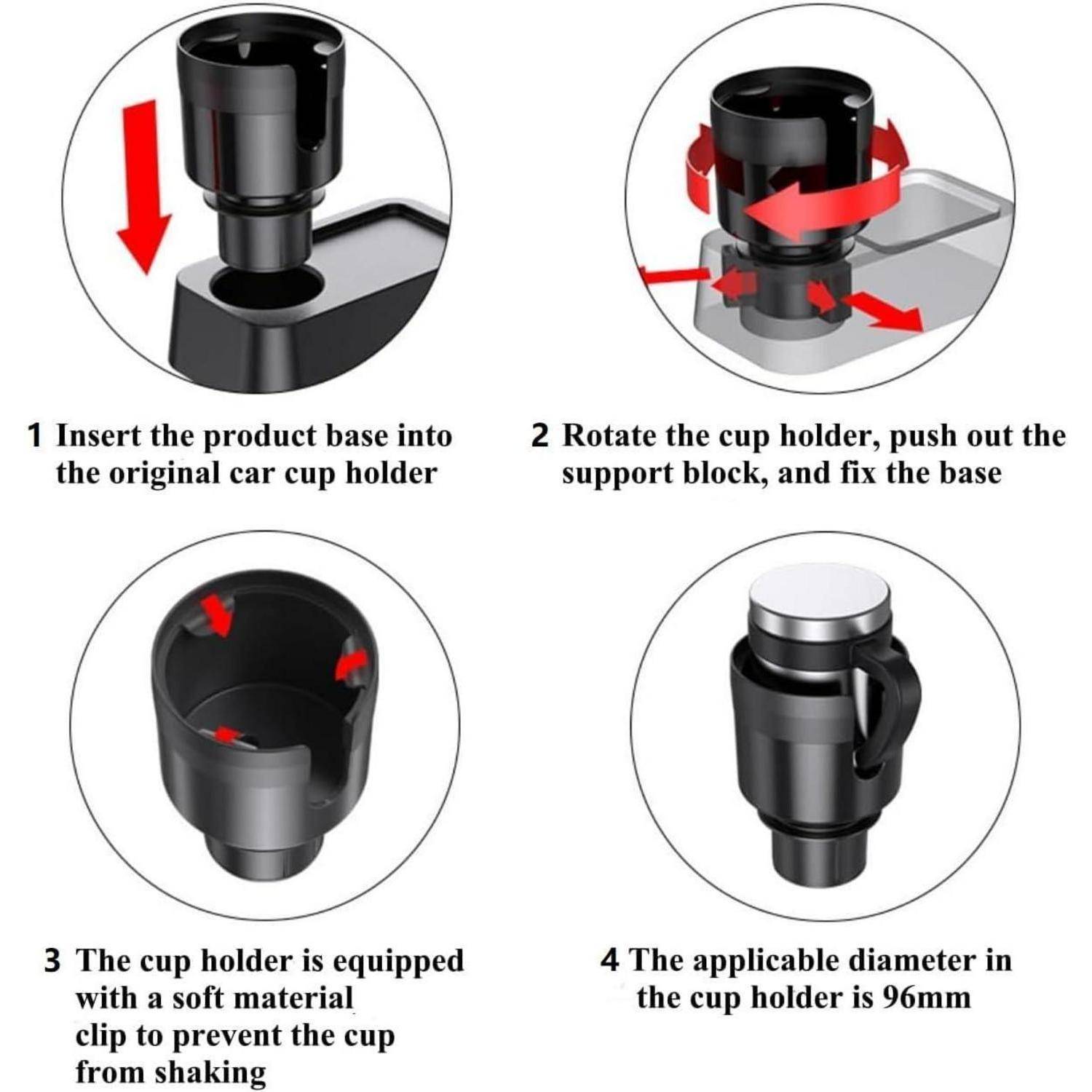 1 Insert the product base into the original car cup holder

2 Rotate the cup holder, push out the support block, and fix the base

3 The cup holder is equipped with a soft material clip to prevent the cup from shaking

4 The applicable diameter in the cup holder is 96mm