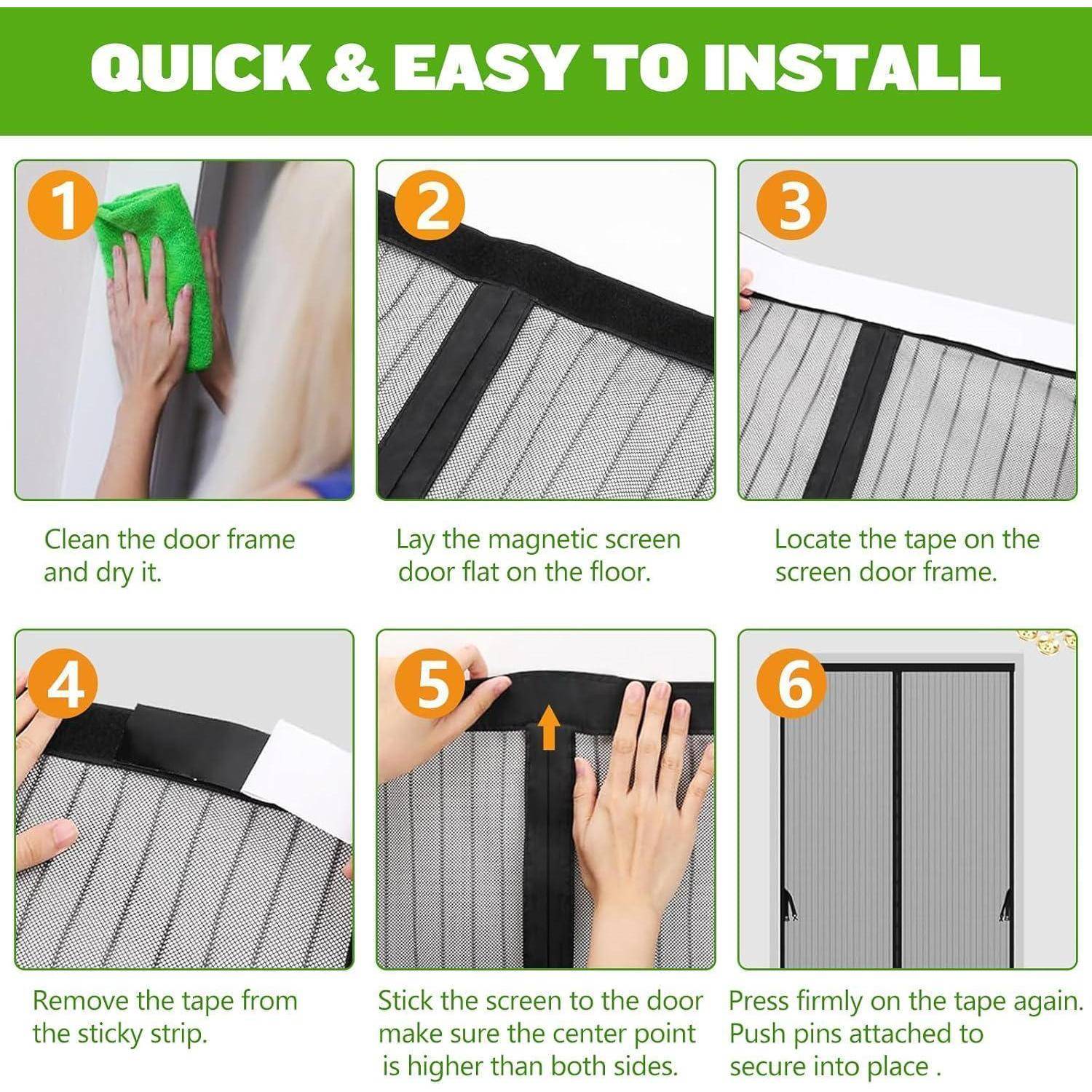 QUICK & EASY TO INSTALL

1

Clean the door frame and dry it.

2

Lay the magnetic screen door flat on the floor.

3

Locate the tape on the screen door frame.

4

Remove the tape from the sticky strip.

5

Stick the screen to the door make sure the center point is higher than both sides.

6

Press firmly on the tape again. Push pins attached to secure into place .