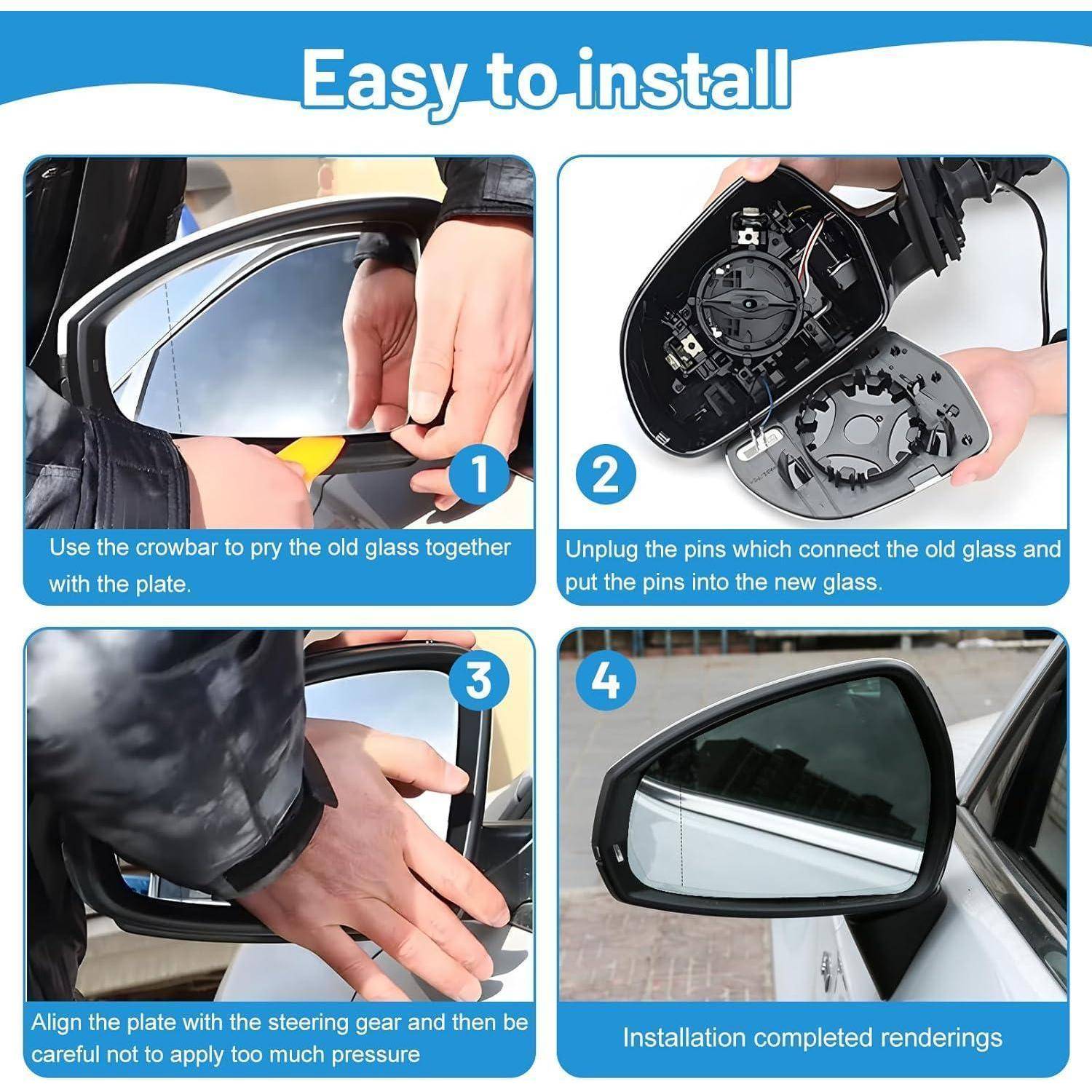 Easy to install

1

Use the crowbar to pry the old glass together with the plate.

2

Unplug the pins which connect the old glass and put the pins into the new glass.

3

Align the plate with the steering gear and then be careful not to apply too much pressure

4

Installation completed renderings