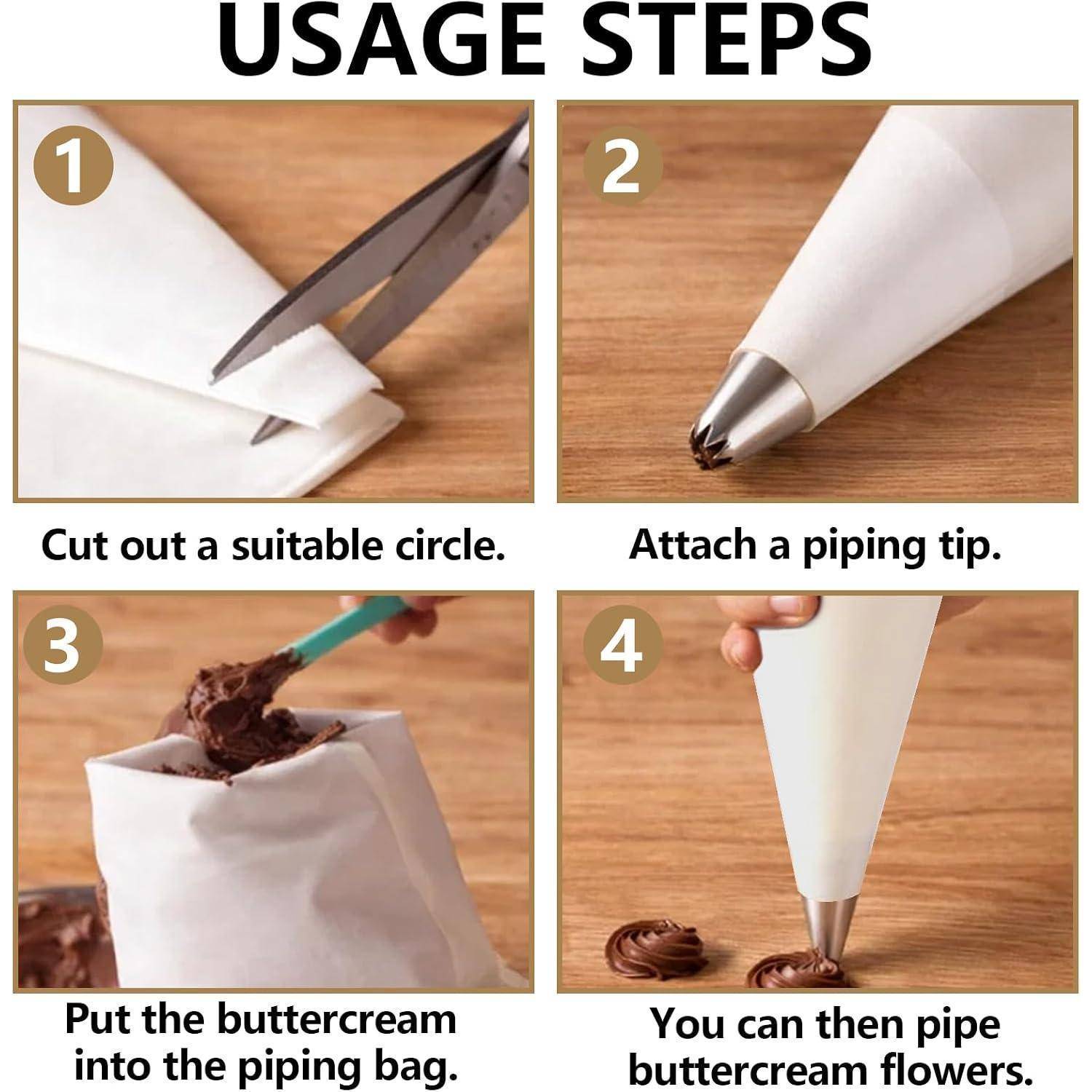 USAGE STEPS

1

Cut out a suitable circle.

2

Attach a piping tip.

3

Put the buttercream into the piping bag.

4

You can then pipe buttercream flowers.