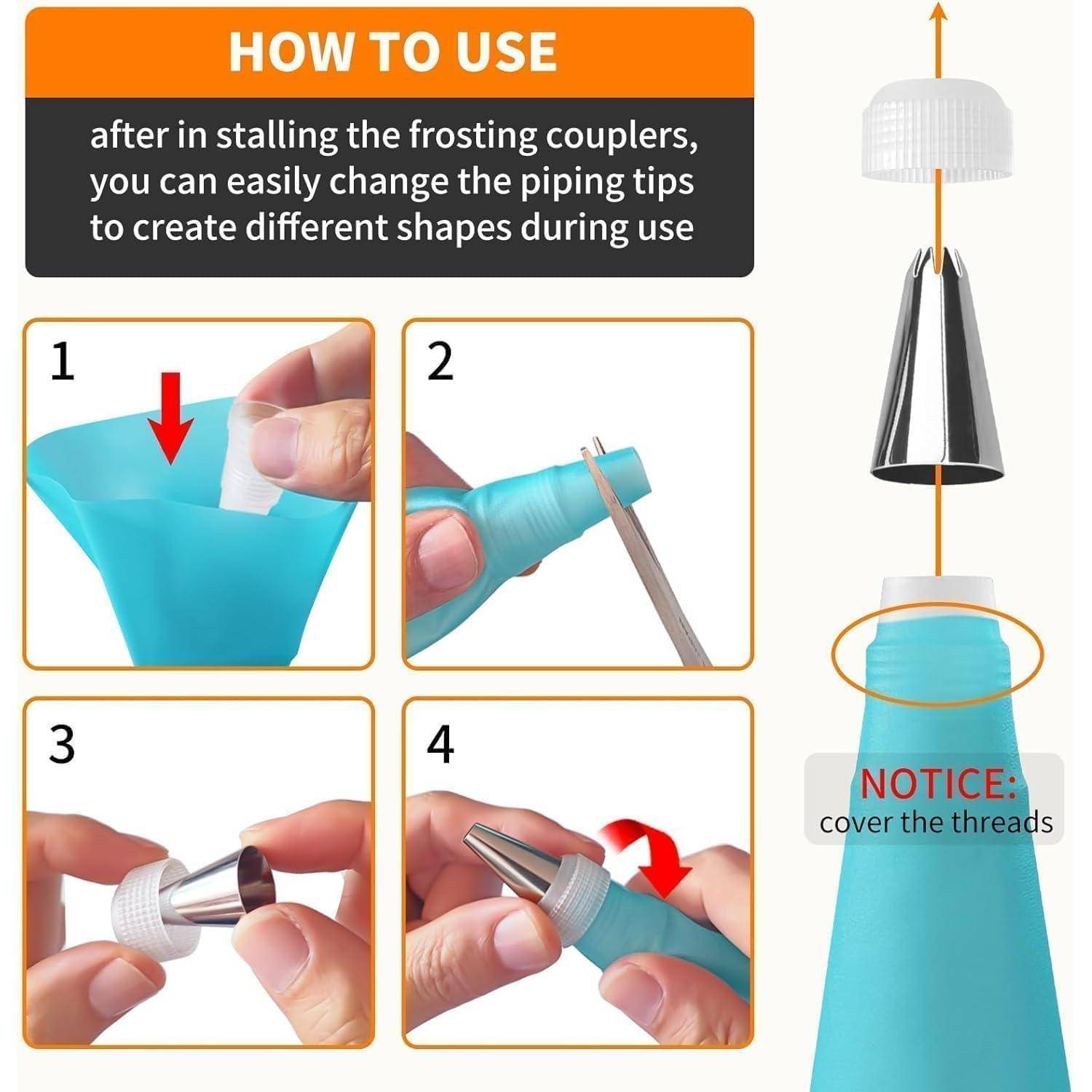 HOW TO USE

after in stalling the frosting couplers, you can easily change the piping tips to create different shapes during use

1

2

3

4

NOTICE:
cover the threads