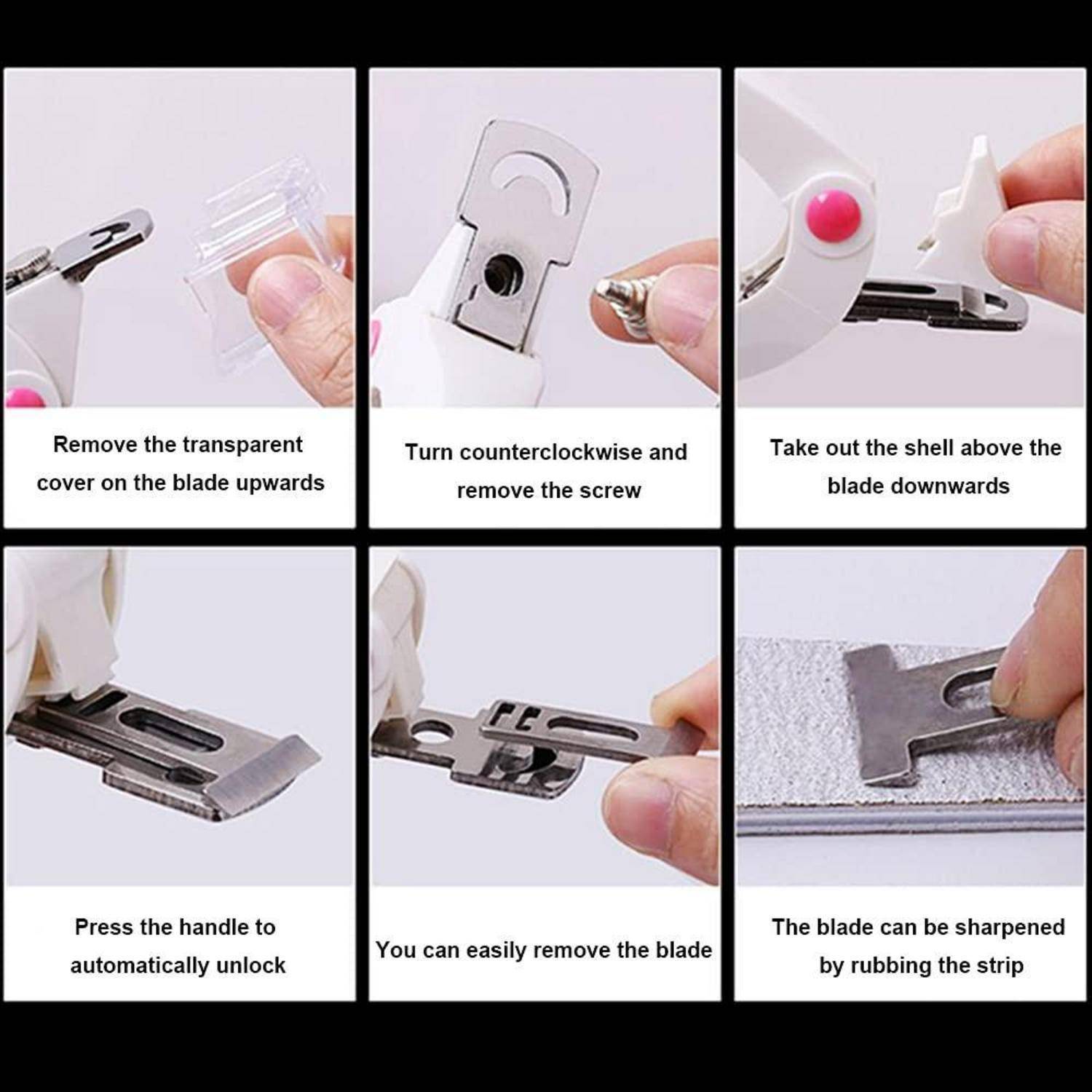 Remove the transparent cover on the blade upwards

Turn counterclockwise and remove the screw

Take out the shell above the blade downwards

Press the handle to automatically unlock

You can easily remove the blade

The blade can be sharpened by rubbing the strip