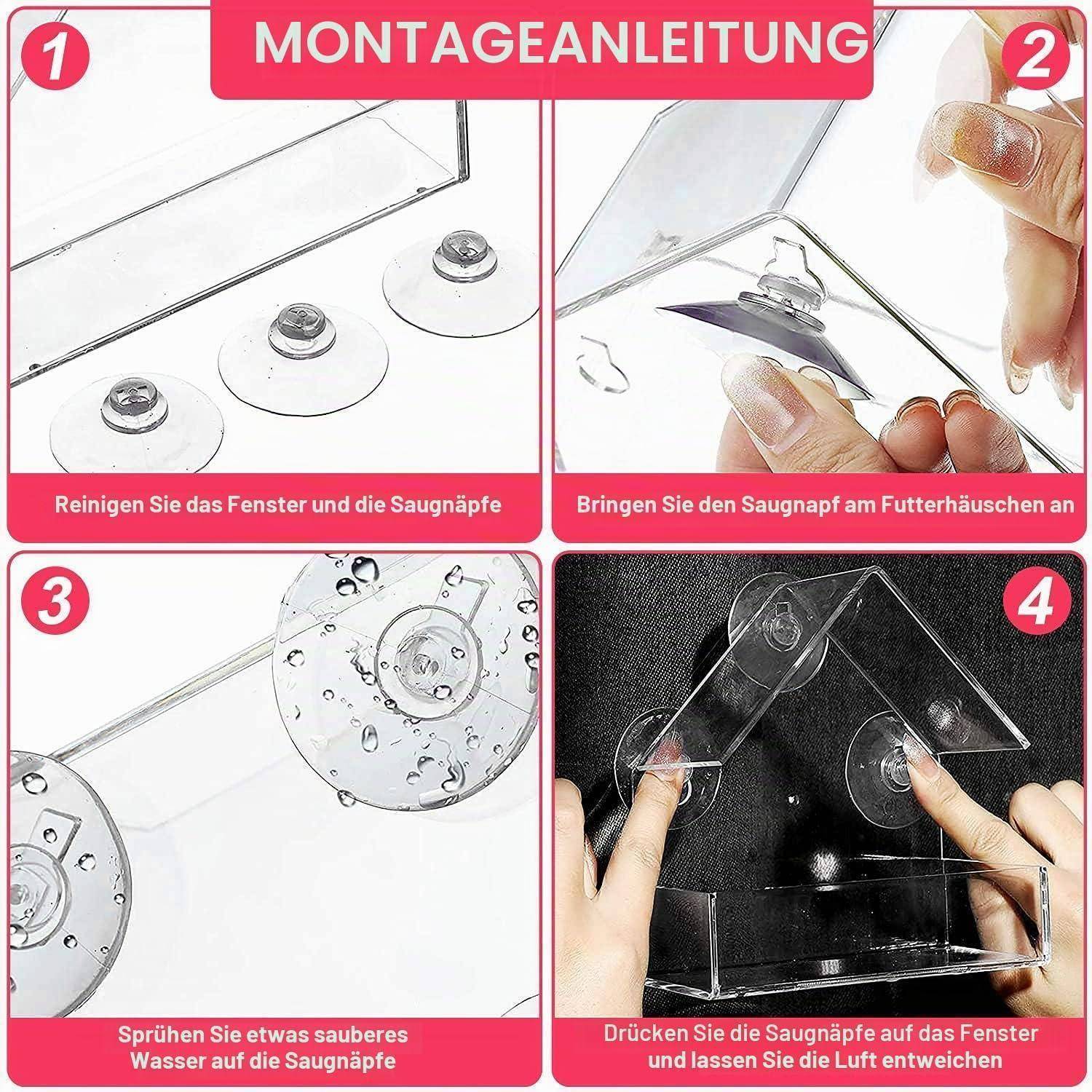 MONTAGEANLEITUNG

1

Reinigen Sie das Fenster und die Saugnäpfe

2

Bringen Sie den Saugnapf am Futterhäuschen an

3

Sprühen Sie etwas sauberes Wasser auf die Saugnäpfe

4

Drücken Sie die Saugnäpfe auf das Fenster und lassen Sie die Luft entweichen