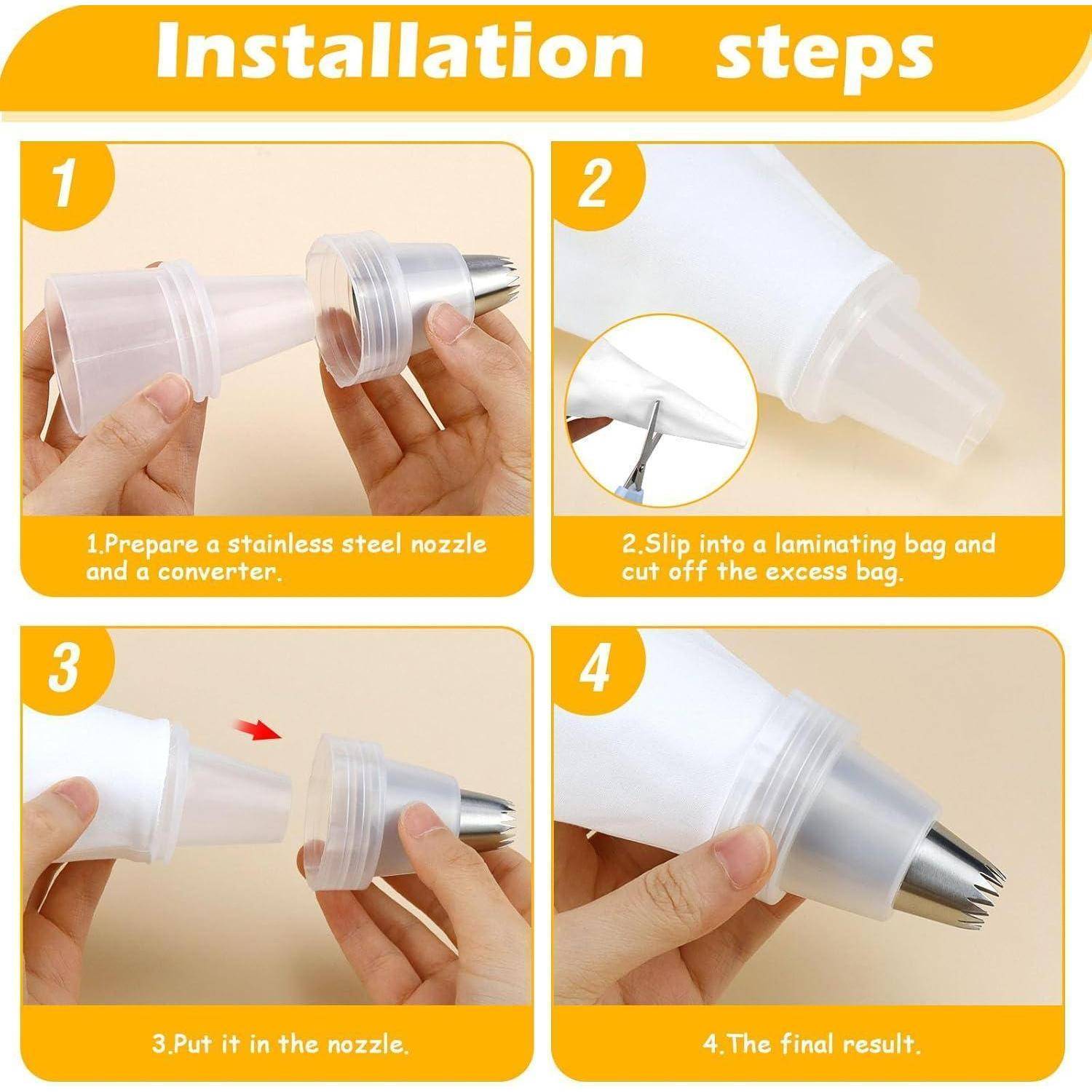 Installation steps

1

1.Prepare a stainless steel nozzle and a converter.

2

2.Slip into a laminating bag and cut off the excess bag.

3

3.Put it in the nozzle.

4

4.The final result.