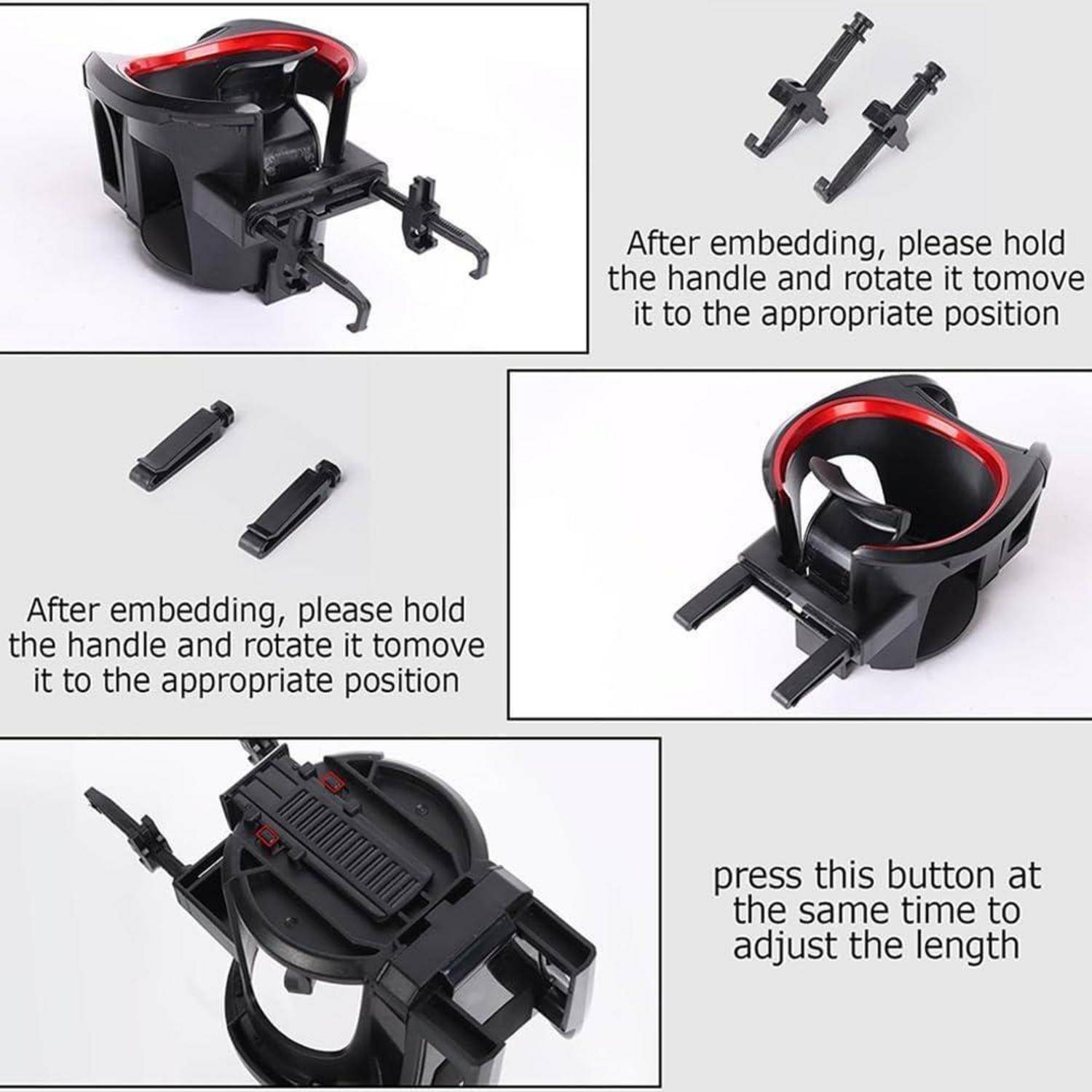 After embedding, please hold the handle and rotate it tomove it to the appropriate position

After embedding, please hold the handle and rotate it tomove it to the appropriate position

press this button at the same time to adjust the length