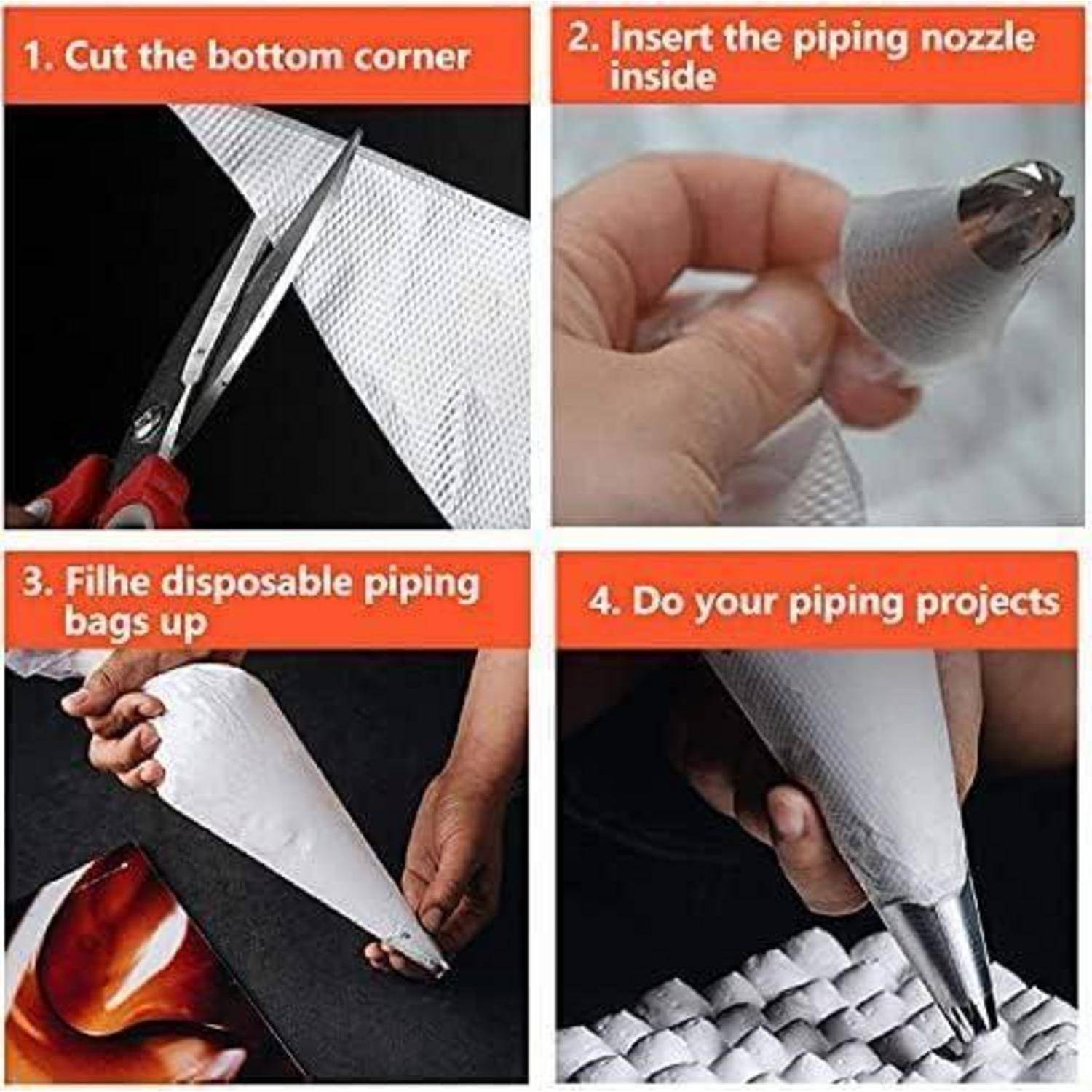 1. Cut the bottom corner

2. Insert the piping nozzle inside

3. Filhe disposable piping bags up

4. Do your piping projects