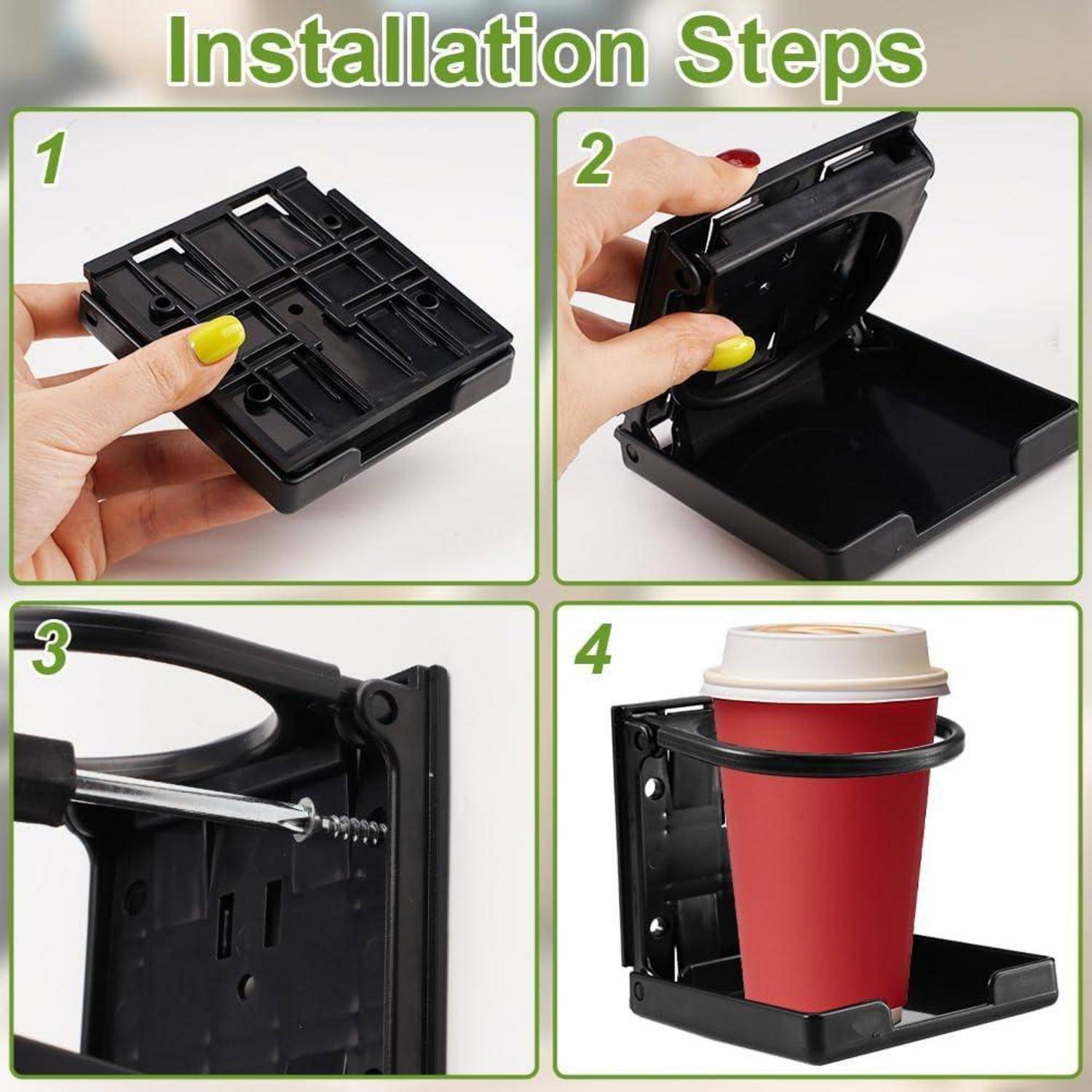 Installation Steps

1

2

3

4