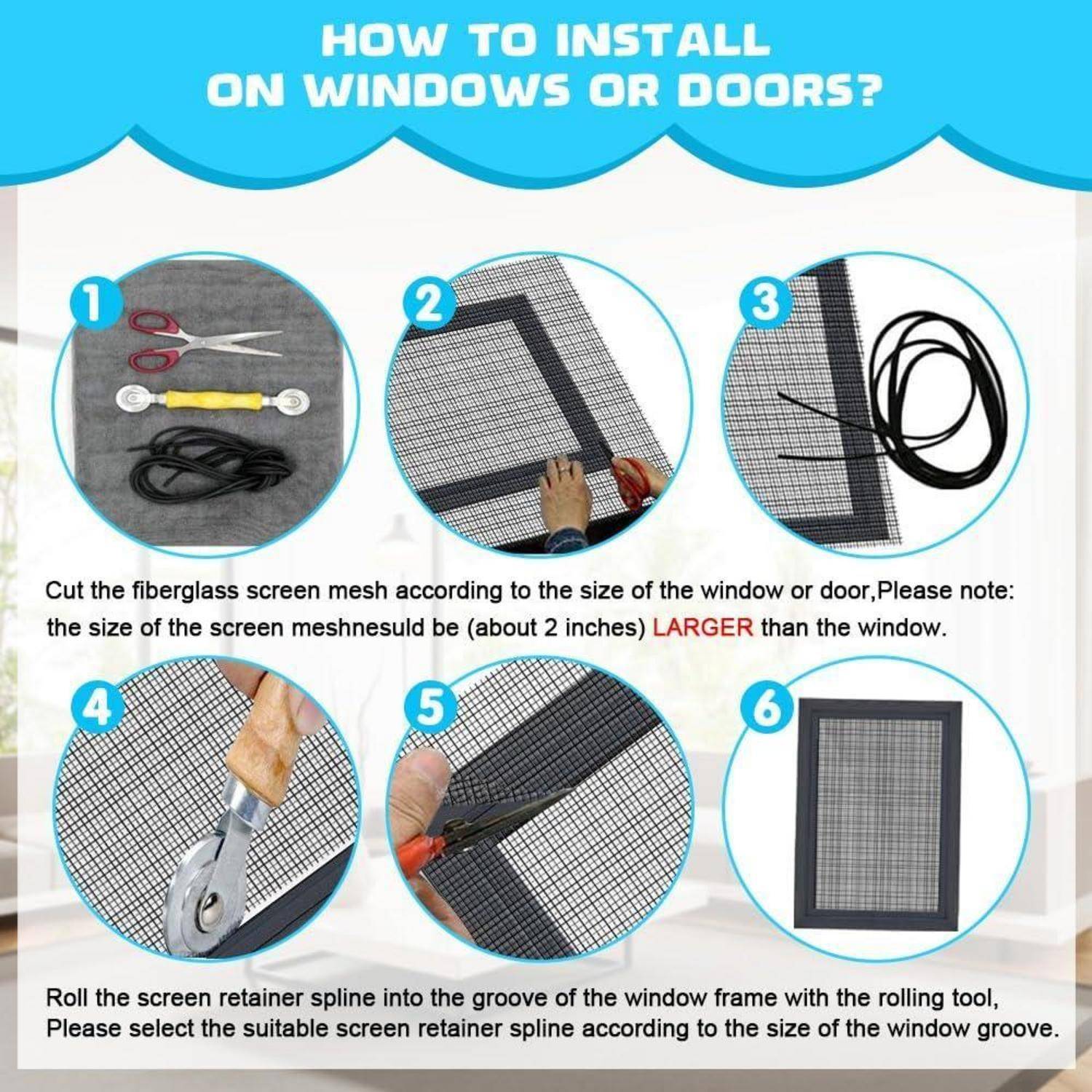 HOW TO INSTALL
ON WINDOWS OR DOORS?

1

2

3

Cut the fiberglass screen mesh according to the size of the window or door,Please note: the size of the screen meshnesuld be (about 2 inches) LARGER than the window.

4

5

6

Roll the screen retainer spline into the groove of the window frame with the rolling tool, Please select the suitable screen retainer spline according to the size of the window groove.