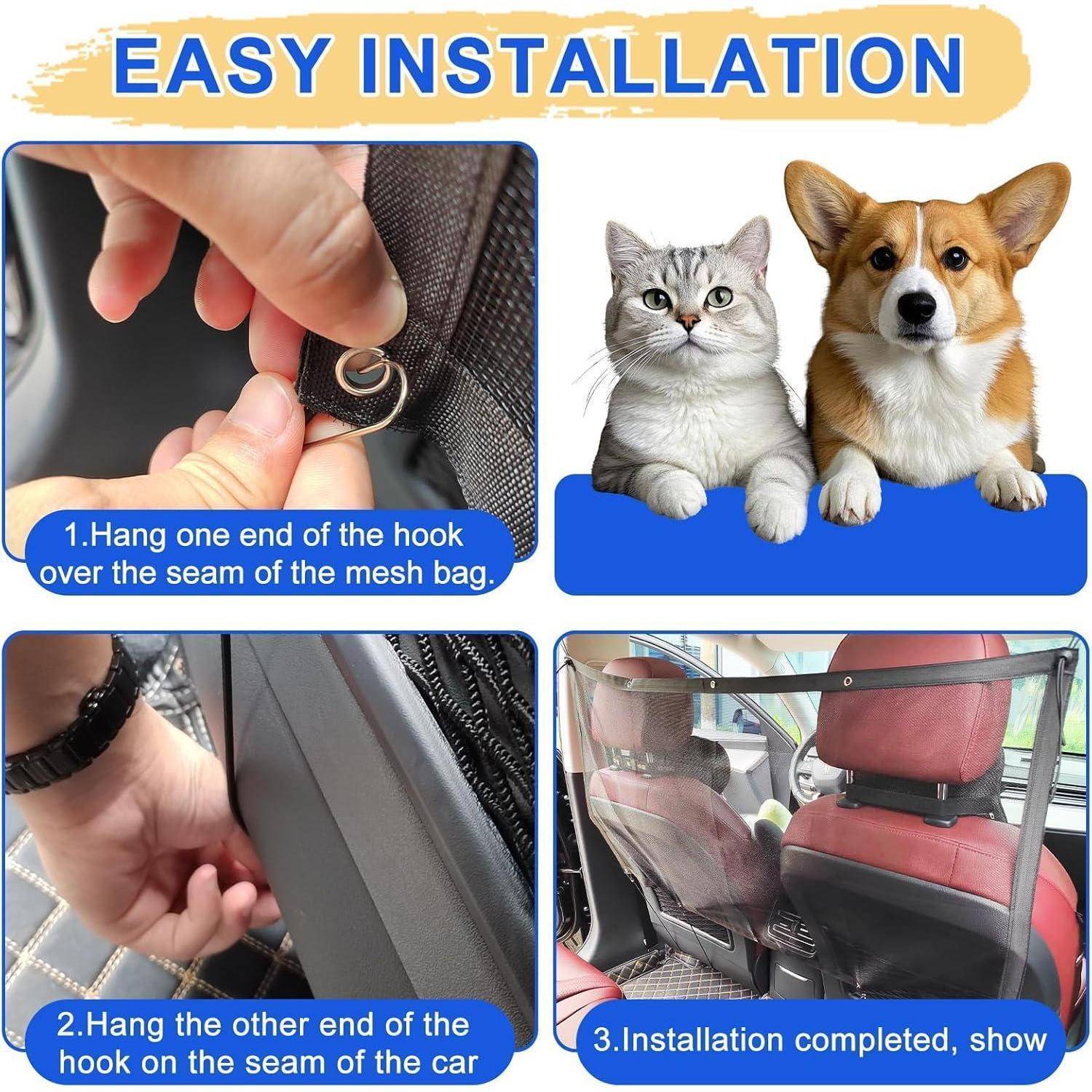 EASY INSTALLATION

1.Hang one end of the hook over the seam of the mesh bag.

2.Hang the other end of the hook on the seam of the car

3.Installation completed, show