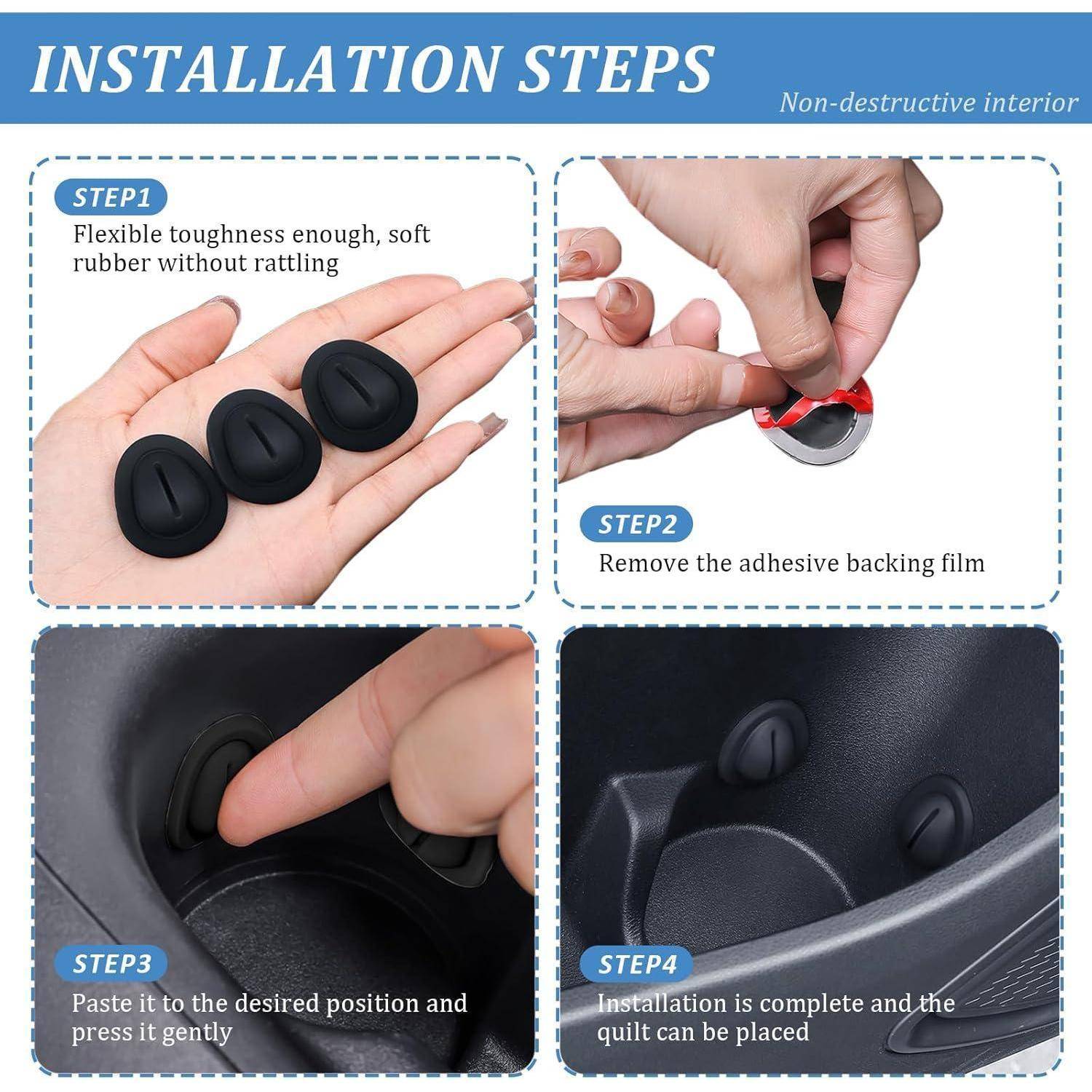 INSTALLATION STEPS

Non-destructive interior

STEP1

Flexible toughness enough, soft rubber without rattling

STEP2

Remove the adhesive backing film

STEP3

Paste it to the desired position and press it gently

STEP4

Installation is complete and the quilt can be placed