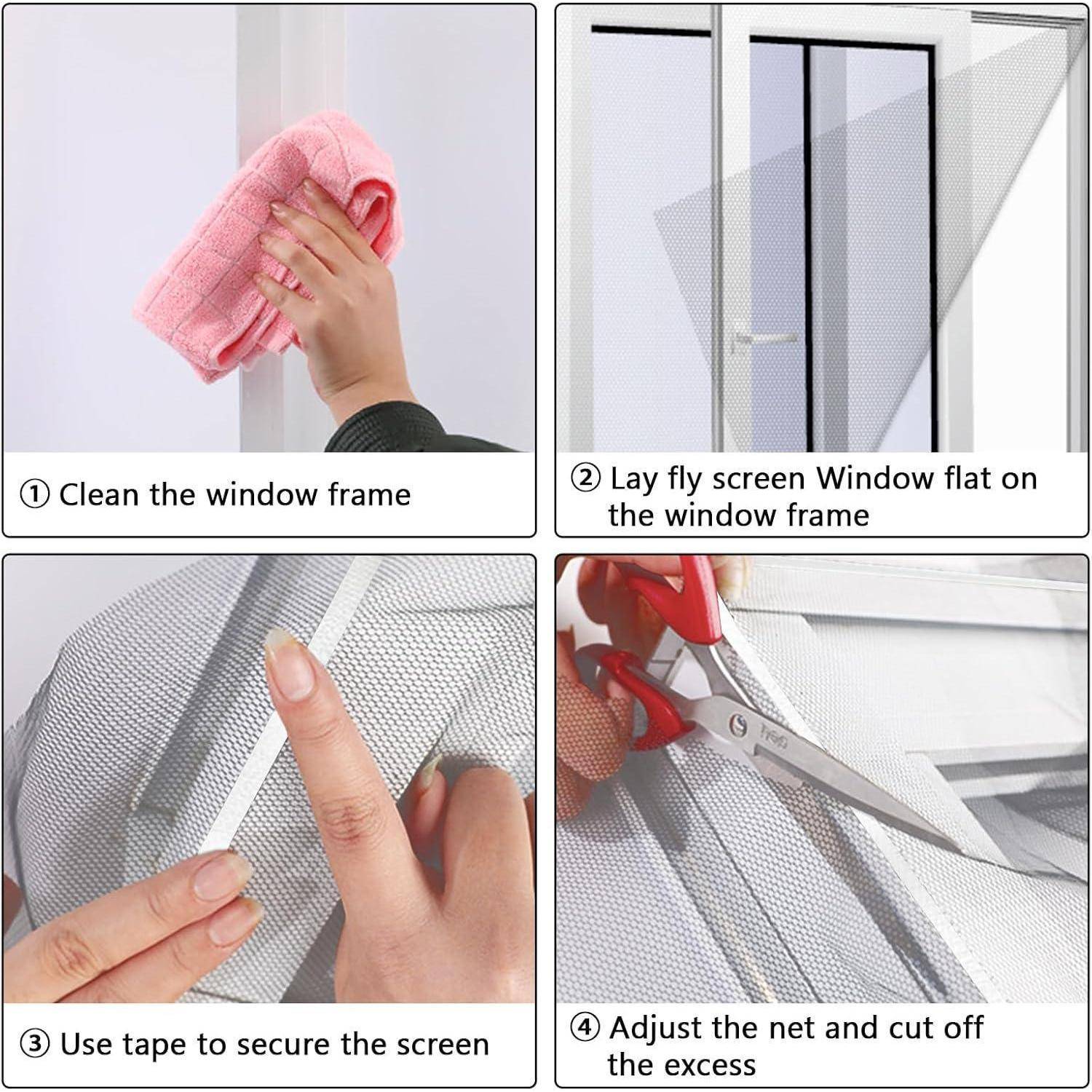 ① Clean the window frame

② Lay fly screen Window flat on the window frame

③ Use tape to secure the screen

④ Adjust the net and cut off the excess