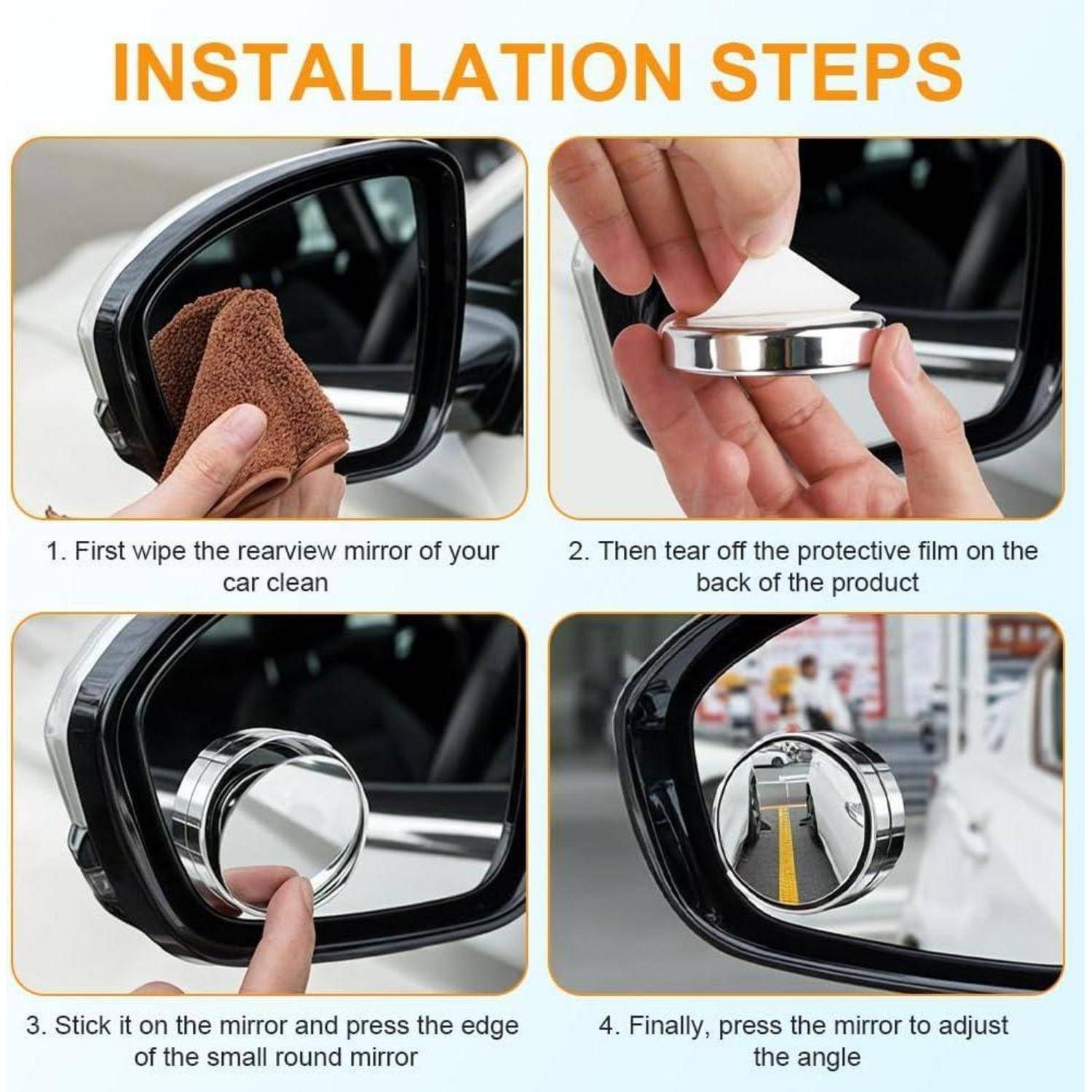 INSTALLATION STEPS

1. First wipe the rearview mirror of your car clean

2. Then tear off the protective film on the back of the product

3. Stick it on the mirror and press the edge of the small round mirror

4. Finally, press the mirror to adjust the angle