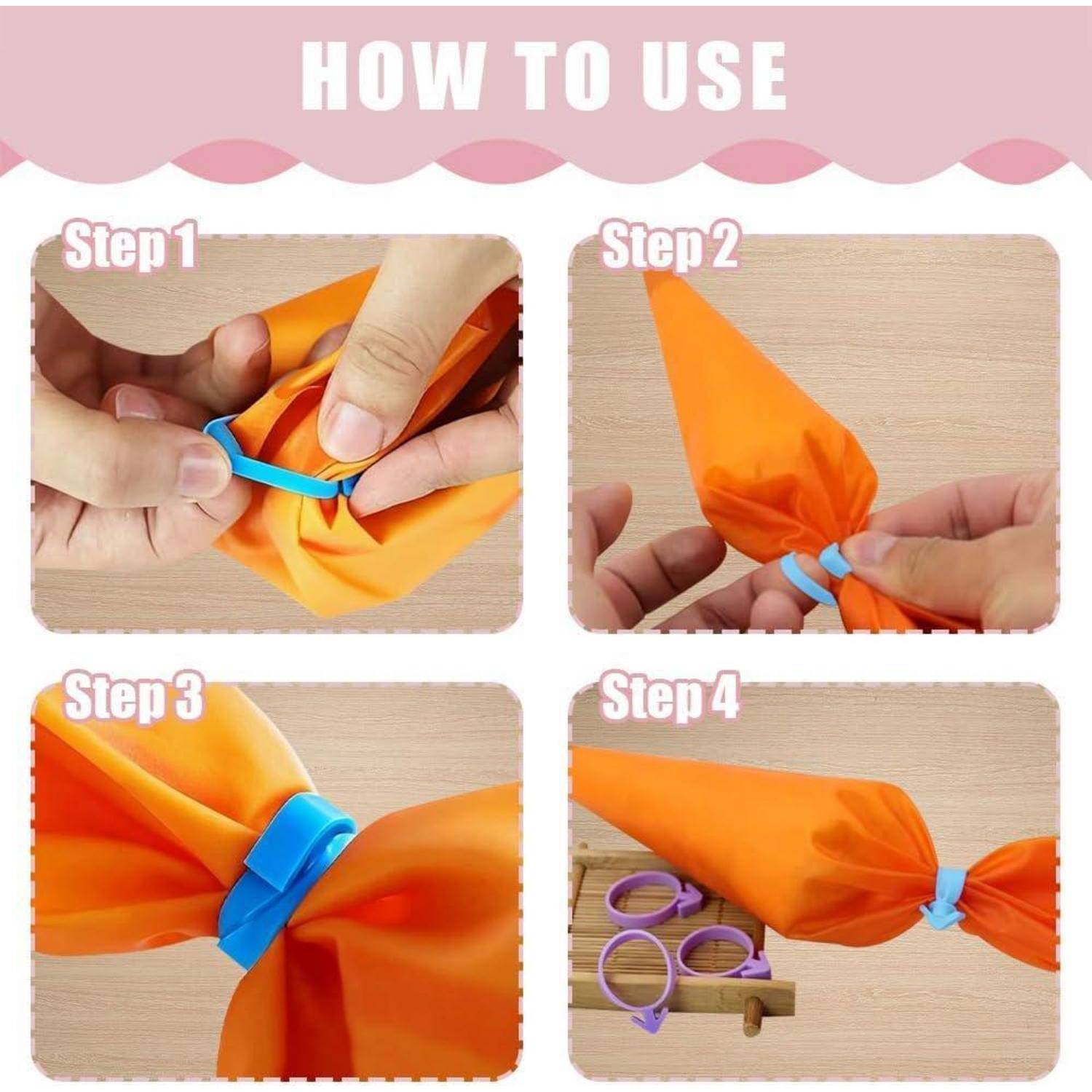 HOW TO USE

Step 1

Step 2

Step 3

Step 4