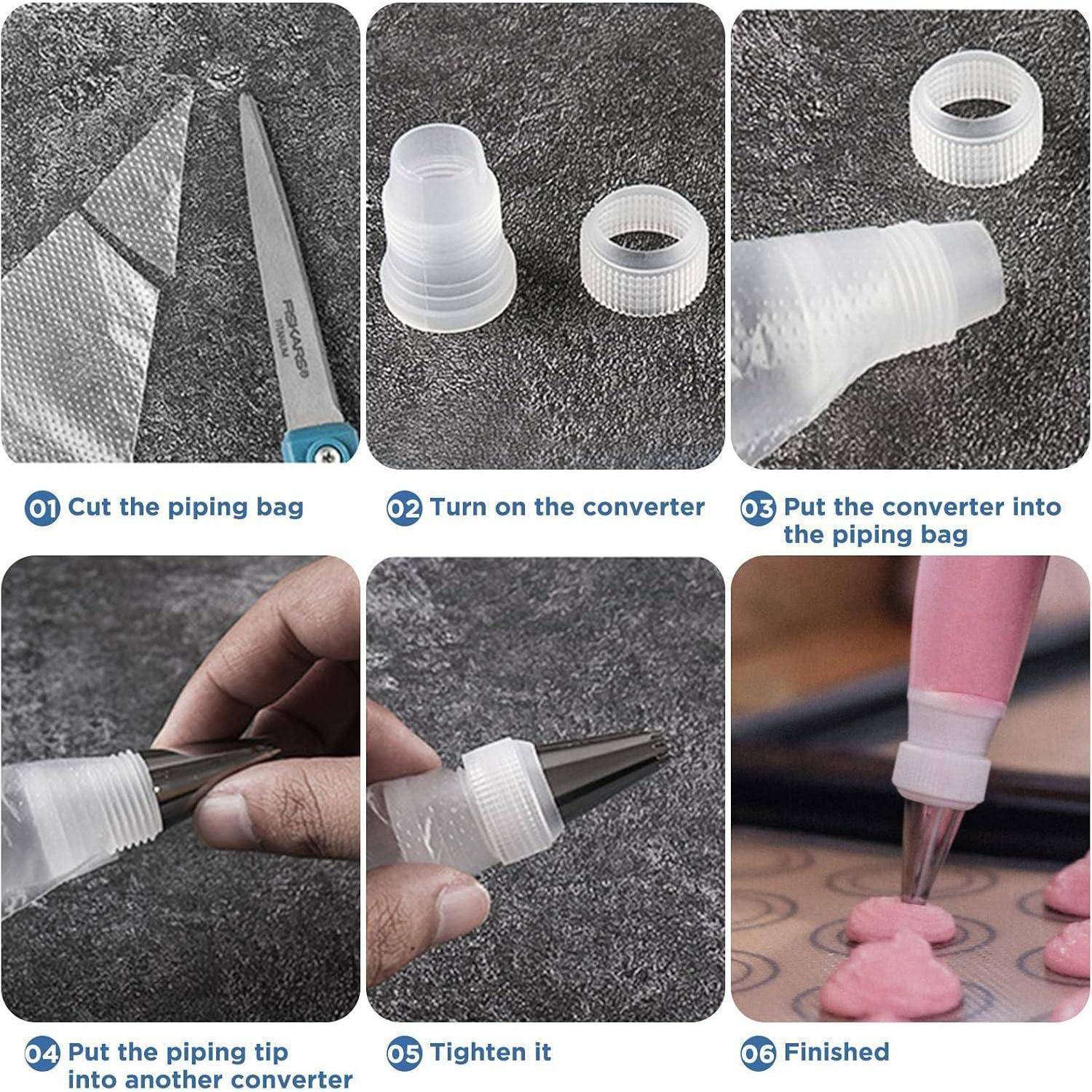 FISKARS® TITANIUM

01 Cut the piping bag

02 Turn on the converter

03 Put the converter into the piping bag

04 Put the piping tip into another converter

05 Tighten it

06 Finished