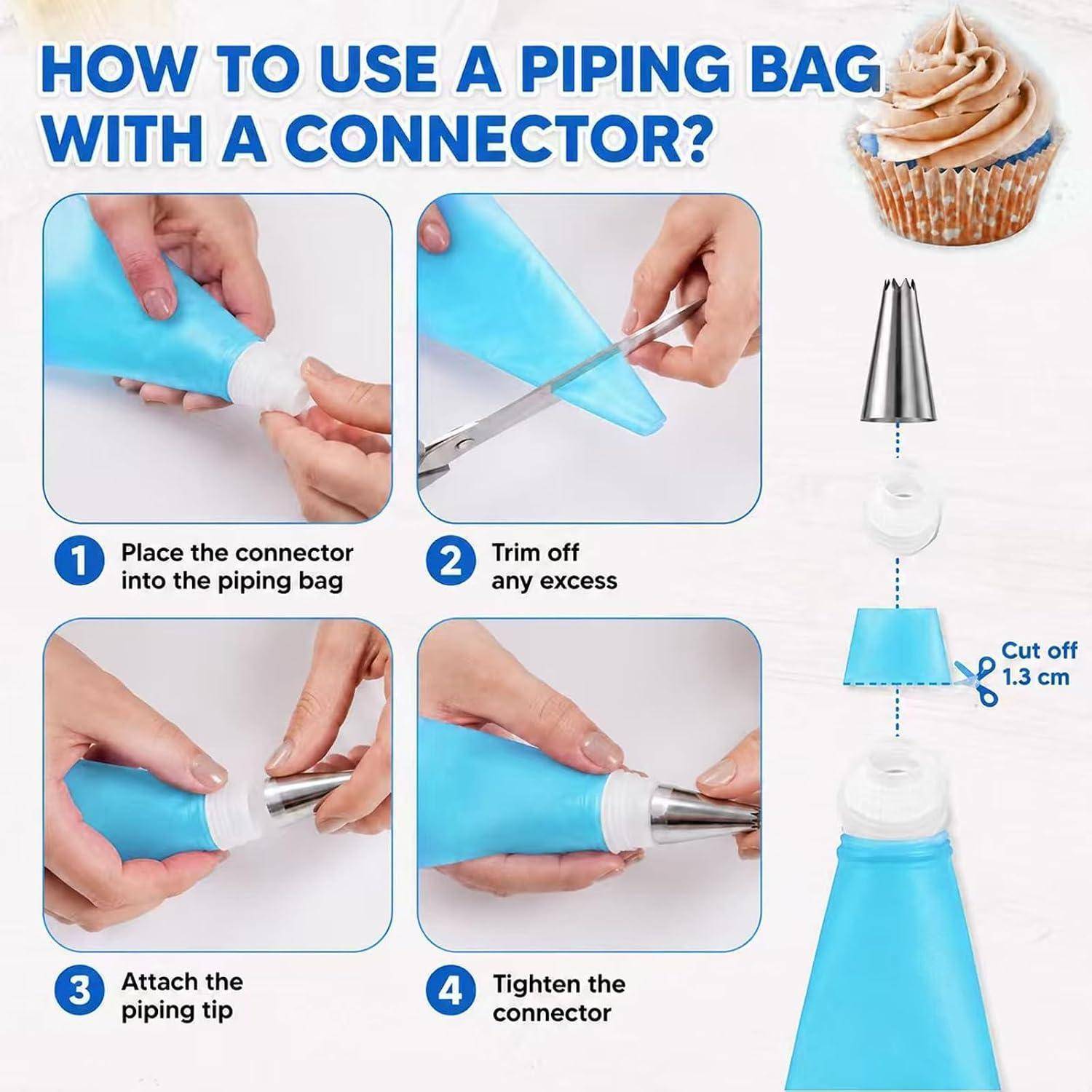 HOW TO USE A PIPING BAG WITH A CONNECTOR?

1 Place the connector into the piping bag

2 Trim off any excess

3 Attach the piping tip

4 Tighten the connector

Cut off 1.3 cm