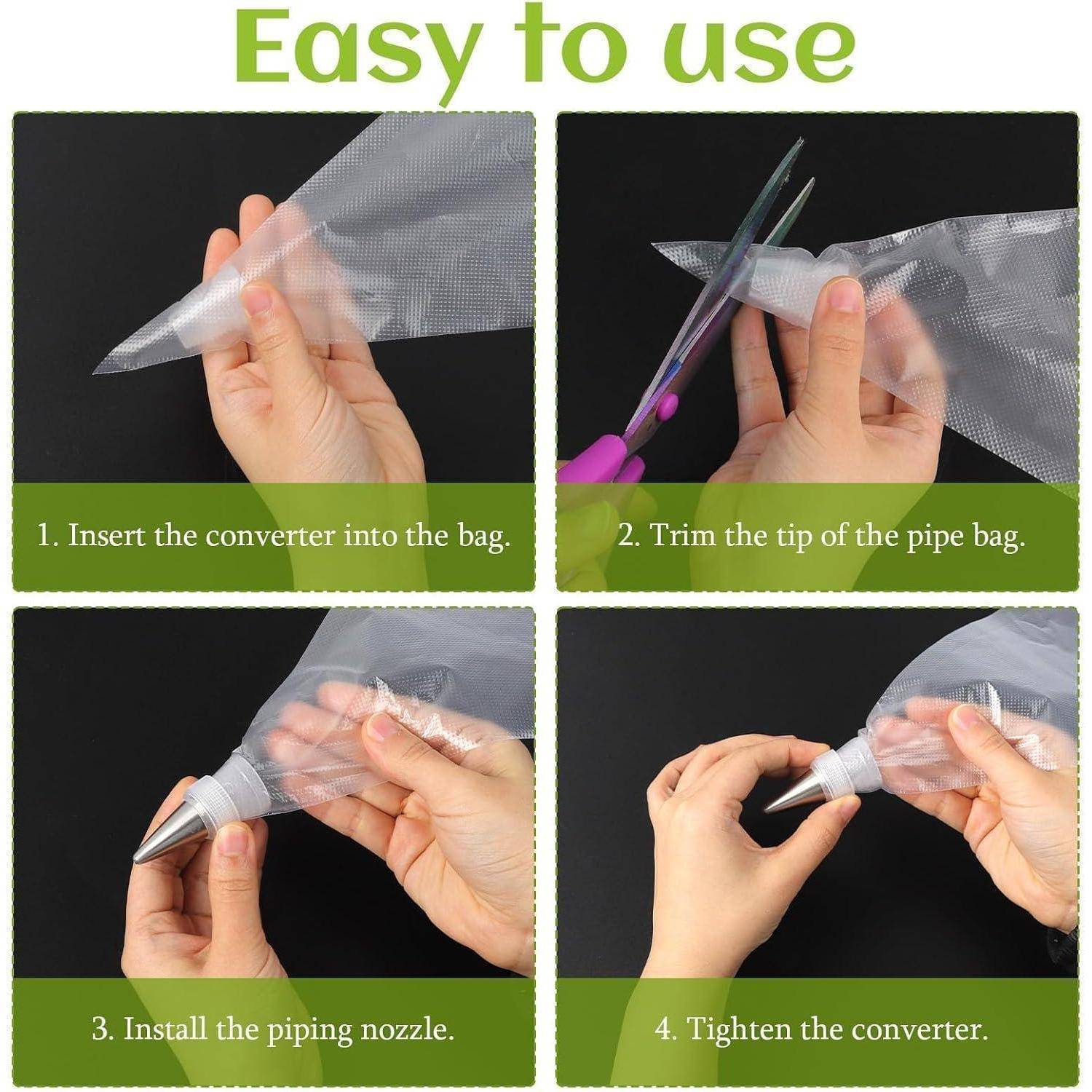 Easy to use

1. Insert the converter into the bag.

2. Trim the tip of the pipe bag.

3. Install the piping nozzle.

4. Tighten the converter.