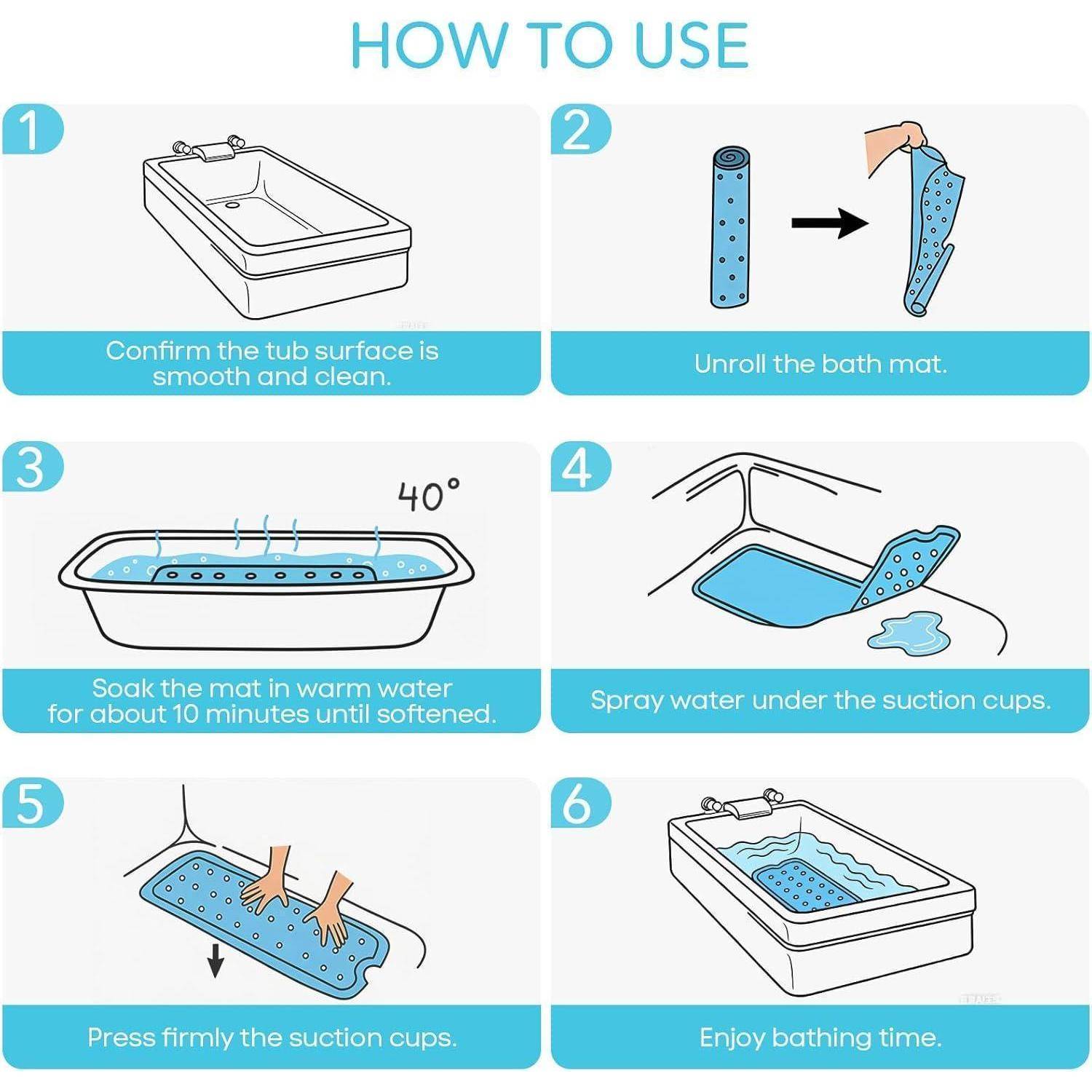 HOW TO USE

1

Confirm the tub surface is smooth and clean.

2

Unroll the bath mat.

3

40°

Soak the mat in warm water for about 10 minutes until softened.

4

Spray water under the suction cups.

5

Press firmly the suction cups.

6

Enjoy bathing time.