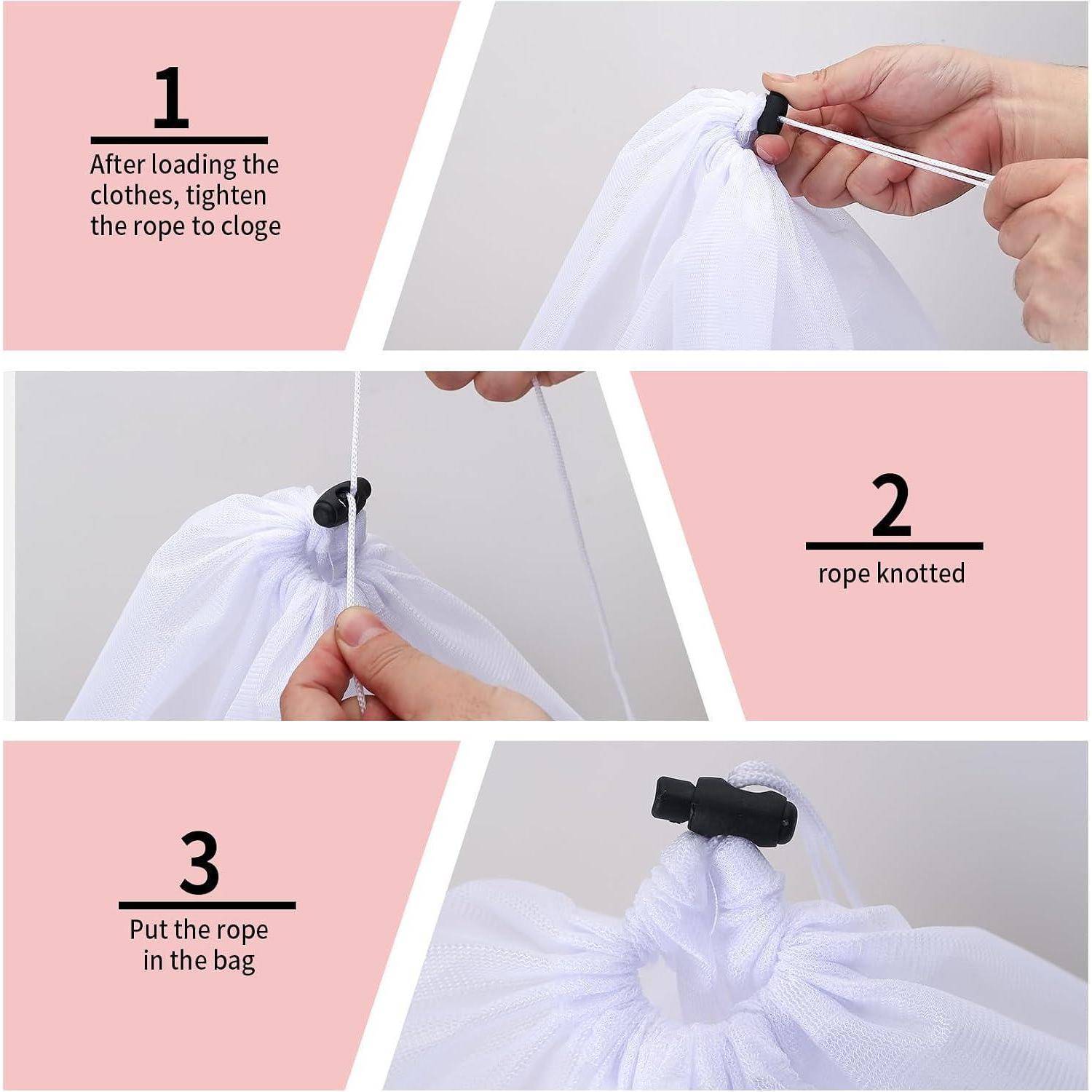 1

After loading the clothes, tighten the rope to cloge

2

rope knotted

3

Put the rope in the bag