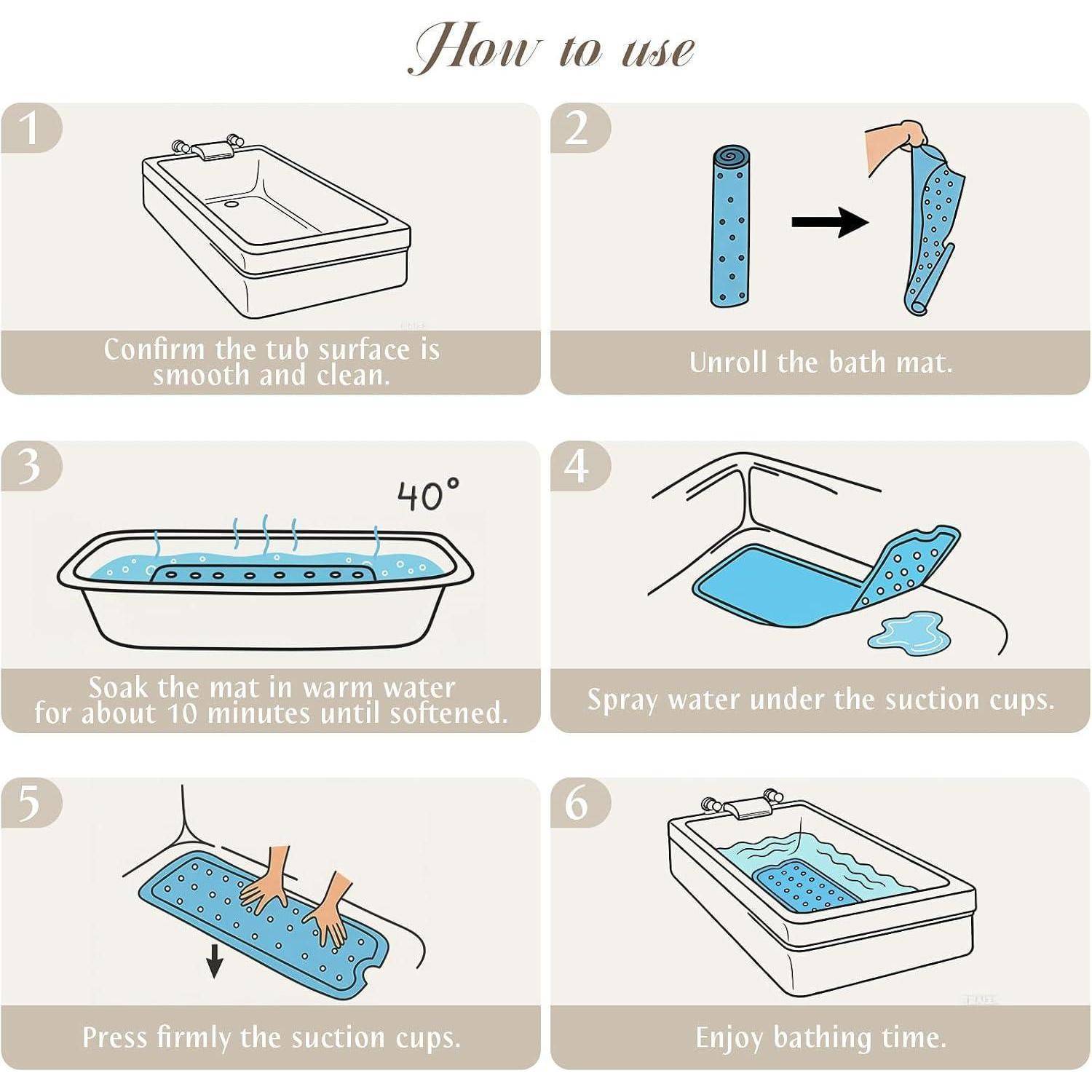 How to use

1

Confirm the tub surface is smooth and clean.

2

Unroll the bath mat.

3

40°

Soak the mat in warm water for about 10 minutes until softened.

4

Spray water under the suction cups.

5

Press firmly the suction cups.

6

Enjoy bathing time.