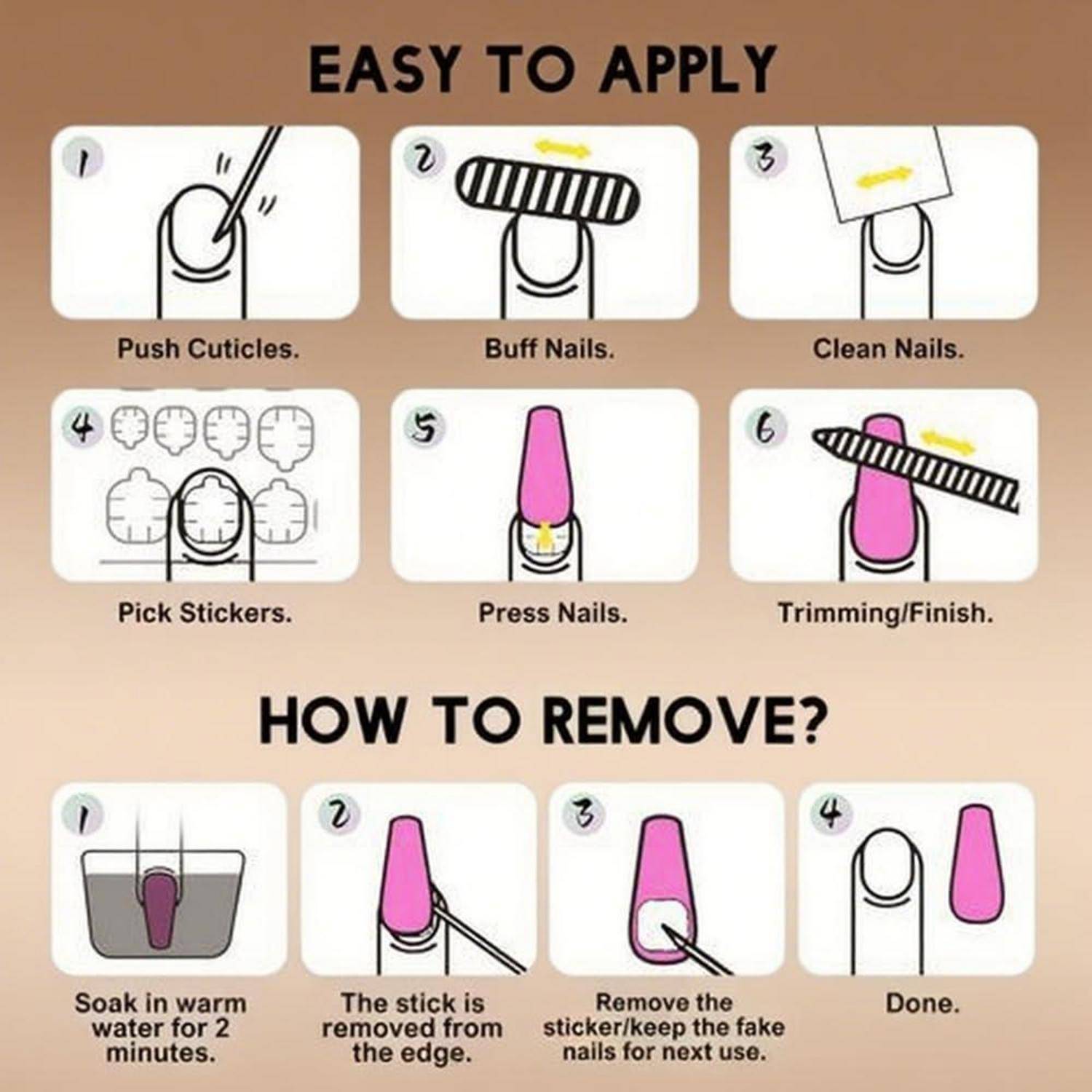 EASY TO APPLY

1

Push Cuticles.

2

Buff Nails.

3

Clean Nails.

4

Pick Stickers.

5

Press Nails.

6

Trimming/Finish.

HOW TO REMOVE?

1

Soak in warm water for 2 minutes.

2

The stick is removed from the edge.

3

Remove the sticker/keep the fake nails for next use.

4

Done.