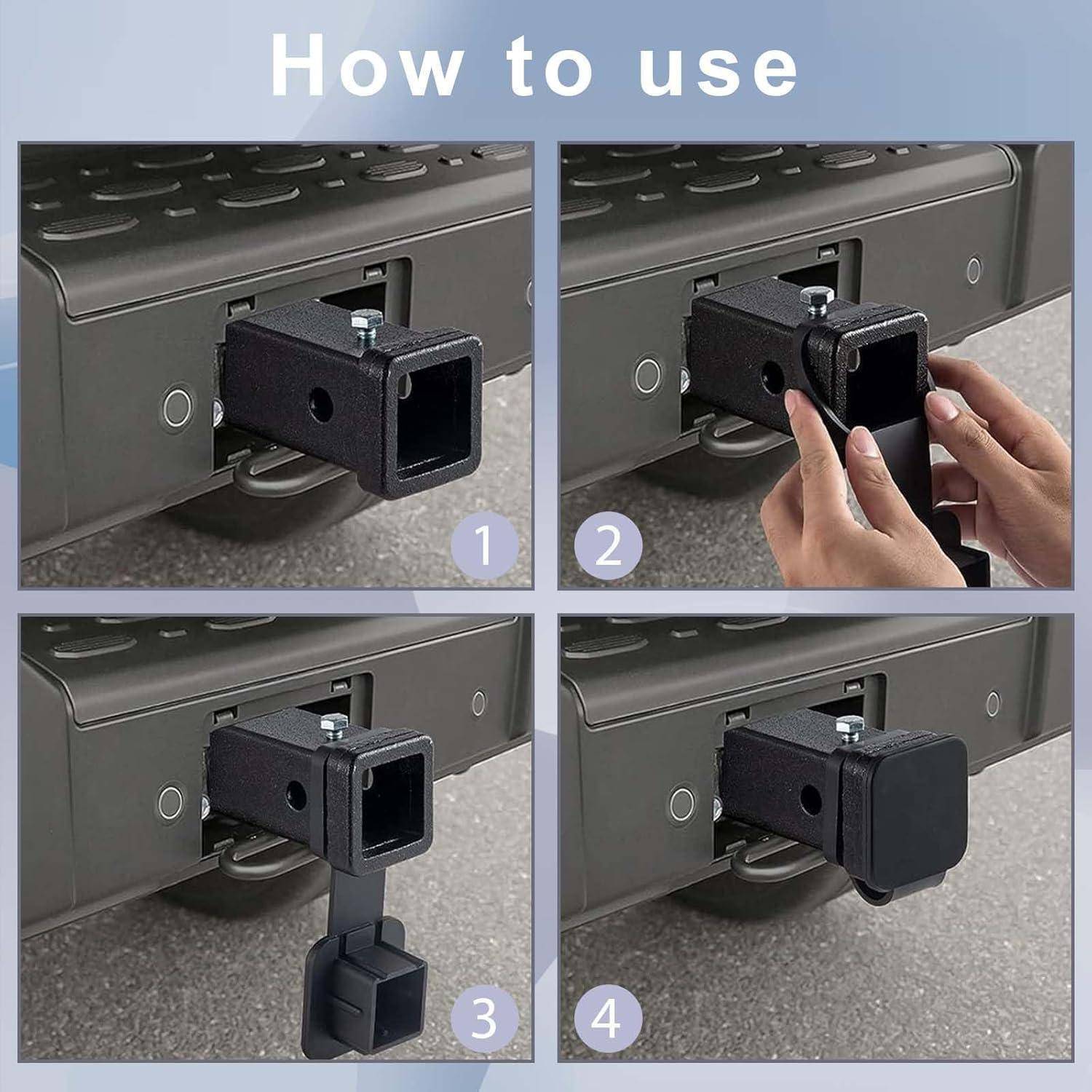 How to use

1

2

3

4