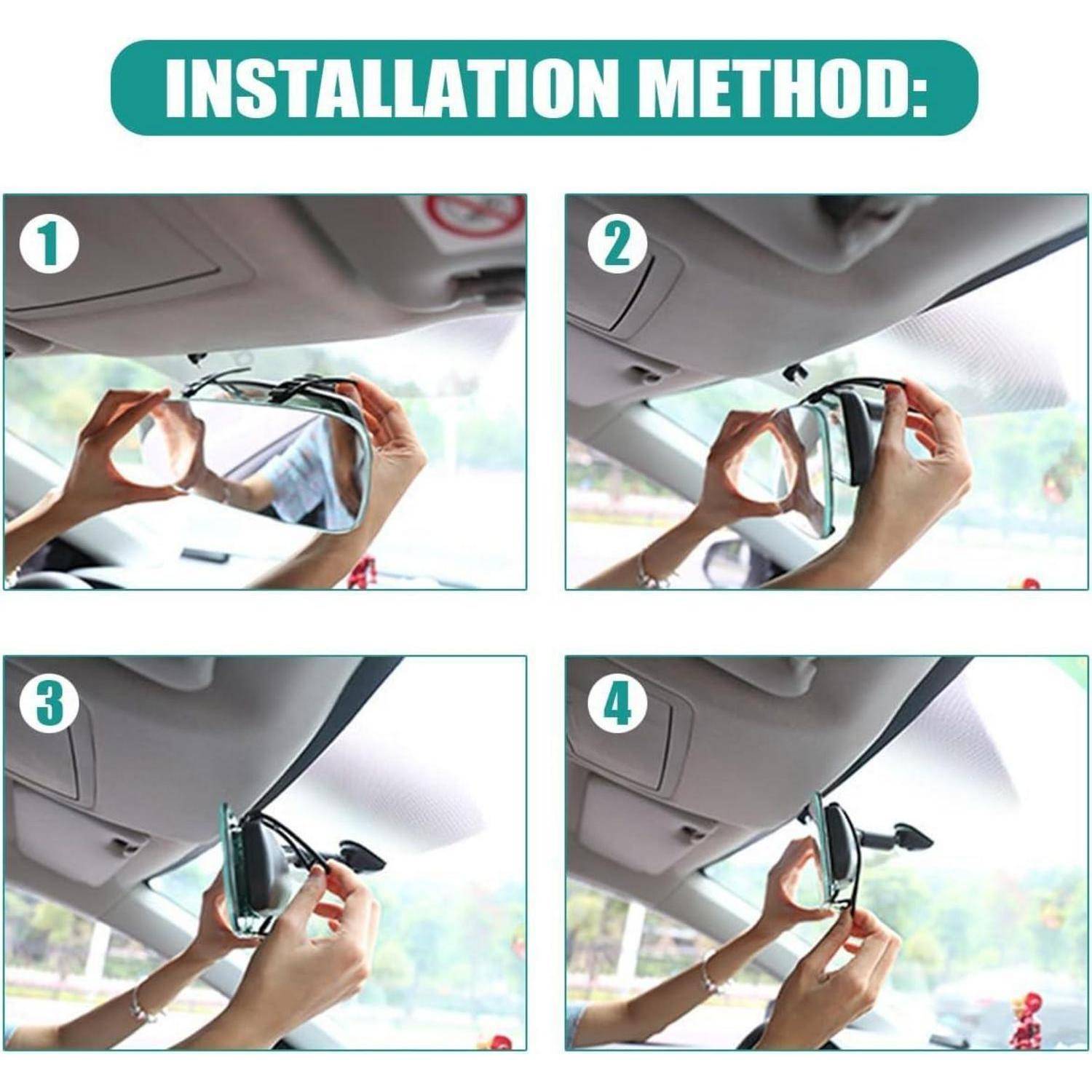 INSTALLATION METHOD:

1

2

3

4