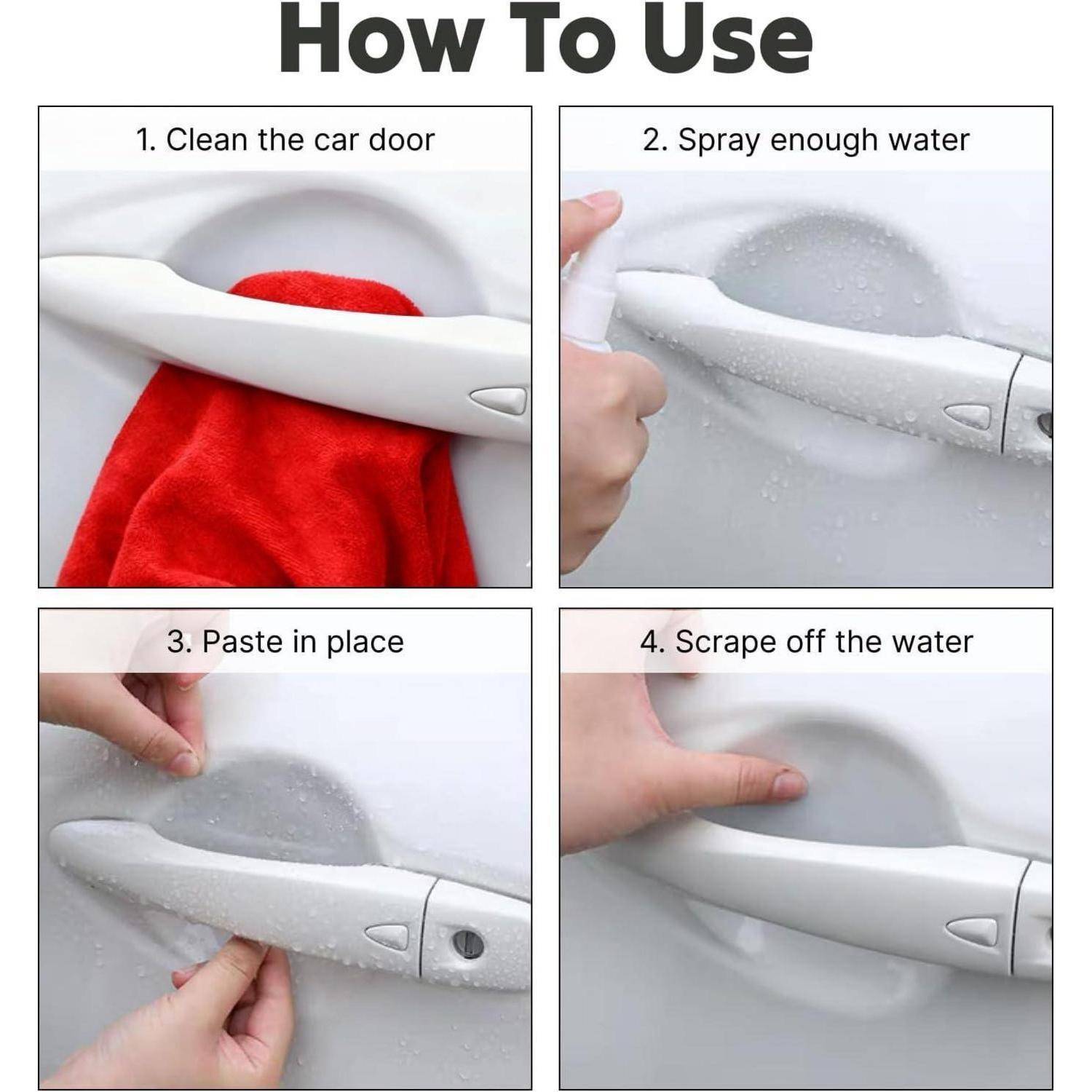 How To Use

1. Clean the car door

2. Spray enough water

3. Paste in place

4. Scrape off the water