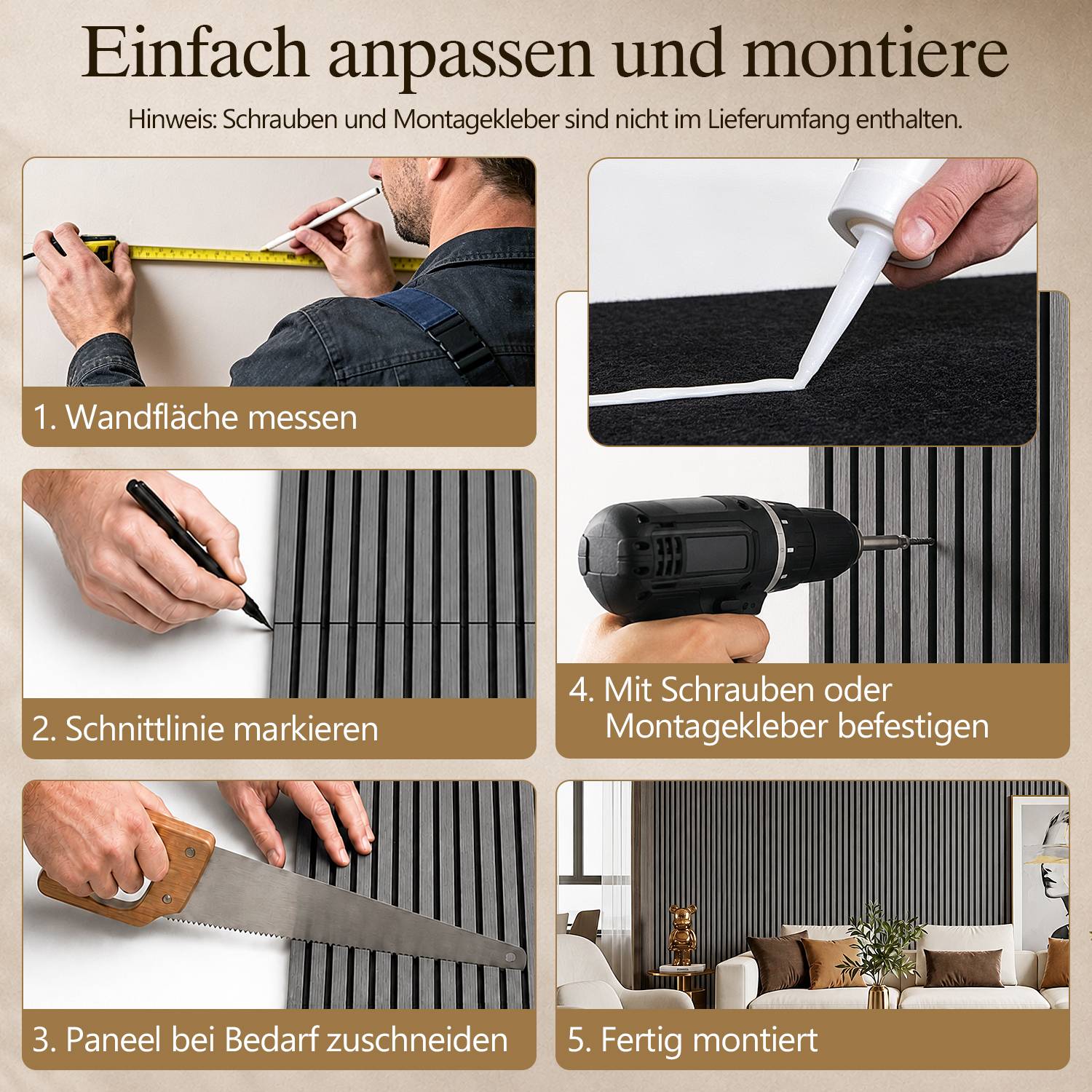 Einfach anpassen und montiere

Hinweis: Schrauben und Montagekleber sind nicht im Lieferumfang enthalten.

1. Wandfläche messen

2. Schnittlinie markieren

3. Paneel bei Bedarf zuschneiden

4. Mit Schrauben oder Montagekleber befestigen

5. Fertig montiert