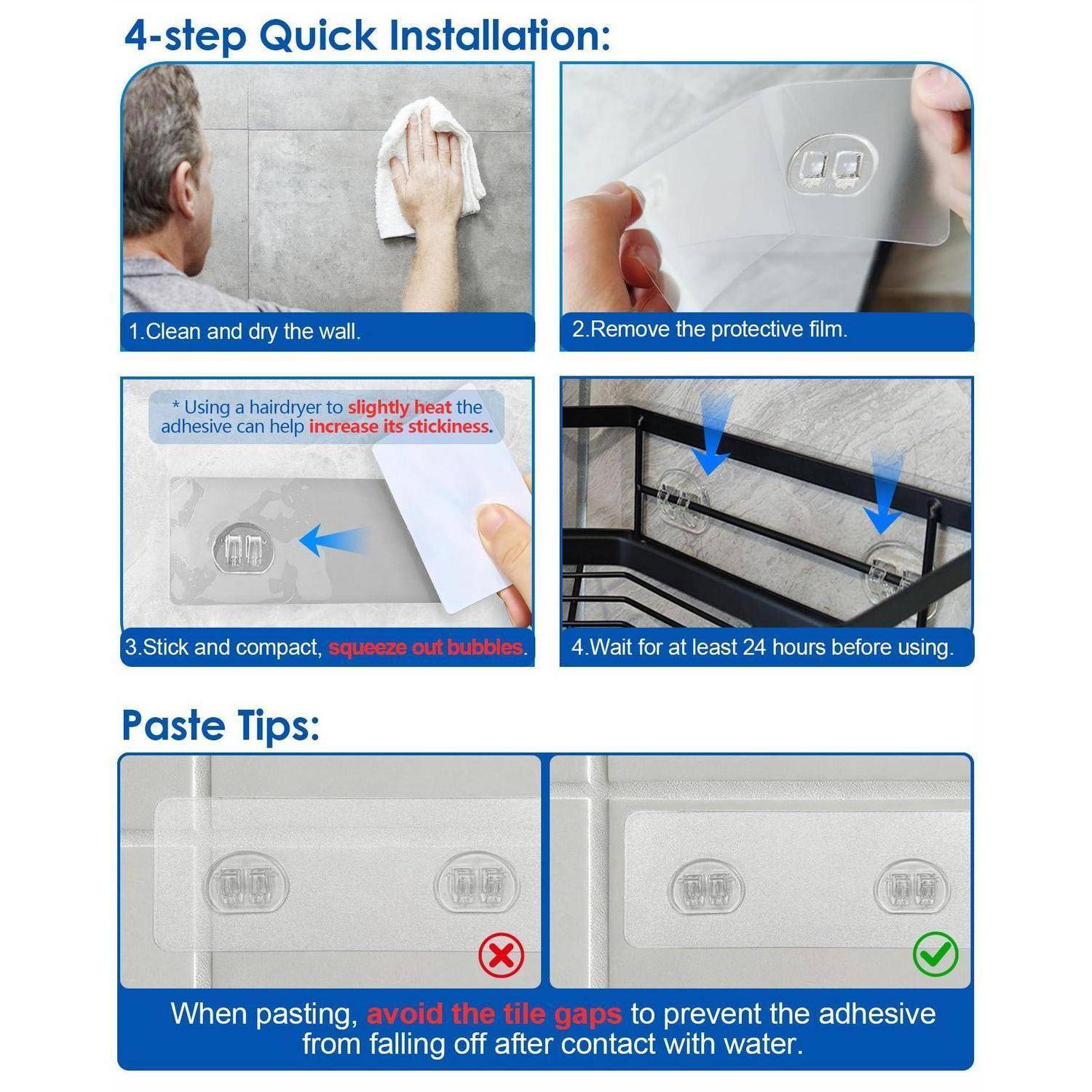 4-step Quick Installation:

1.Clean and dry the wall.

2.Remove the protective film.

* Using a hairdryer to slightly heat the adhesive can help increase its stickiness.

3.Stick and compact, squeeze out bubbles.

4.Wait for at least 24 hours before using.

Paste Tips:

When pasting, avoid the tile gaps to prevent the adhesive from falling off after contact with water.