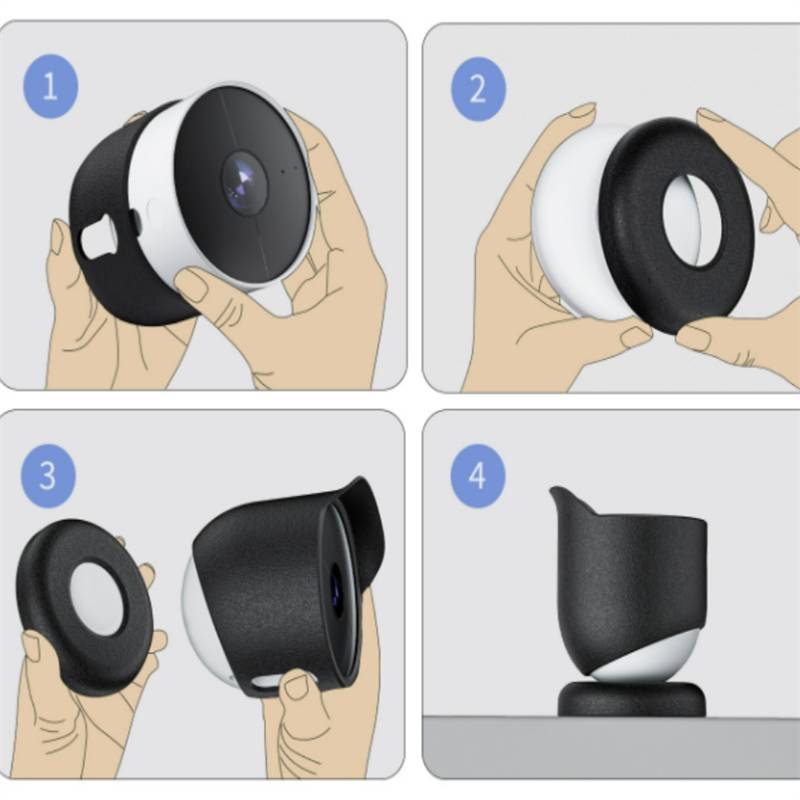 1

2

3

4