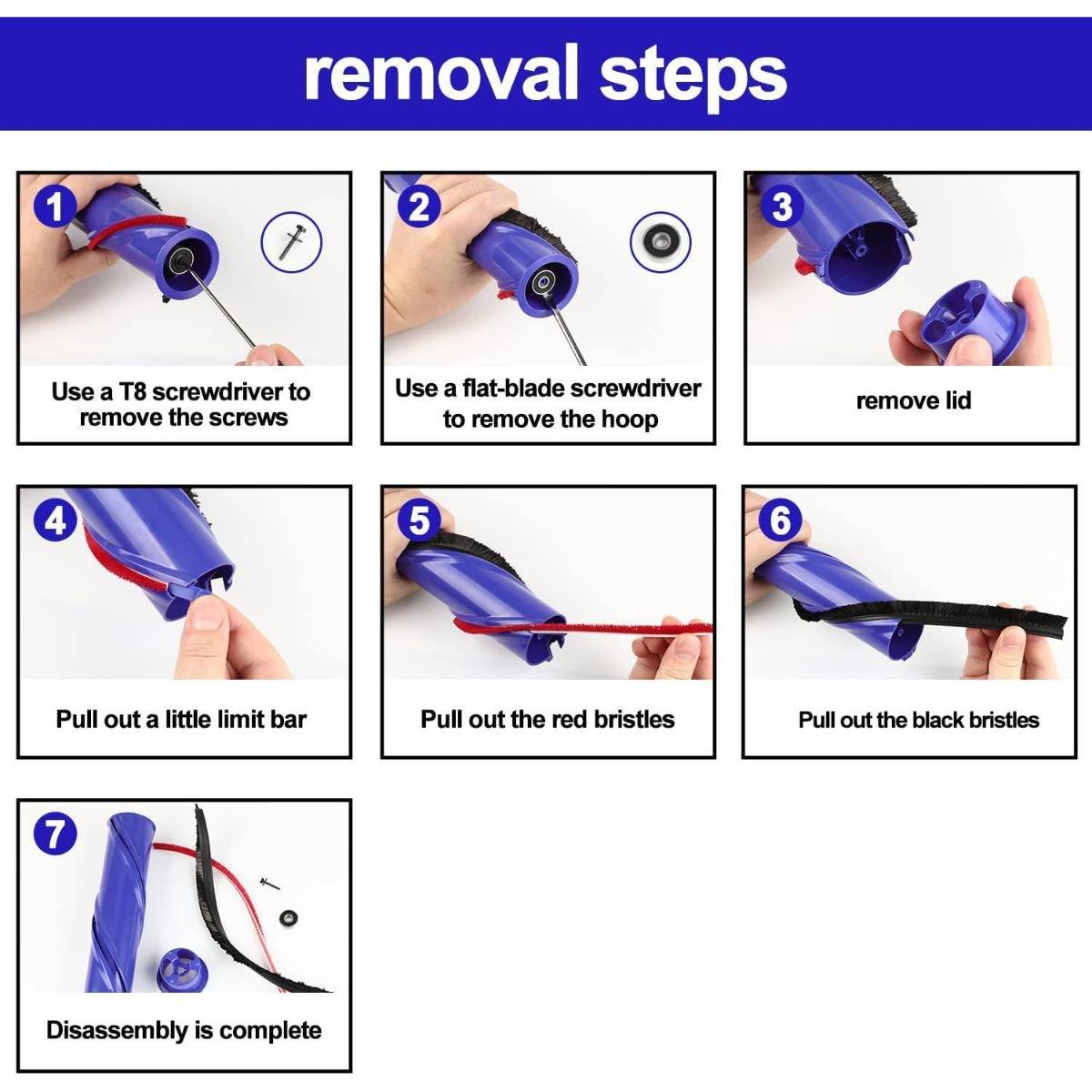 removal steps

1

Use a T8 screwdriver to remove the screws

2

Use a flat-blade screwdriver to remove the hoop

3

remove lid

4

Pull out a little limit bar

5

Pull out the red bristles

6

Pull out the black bristles

7

Disassembly is complete