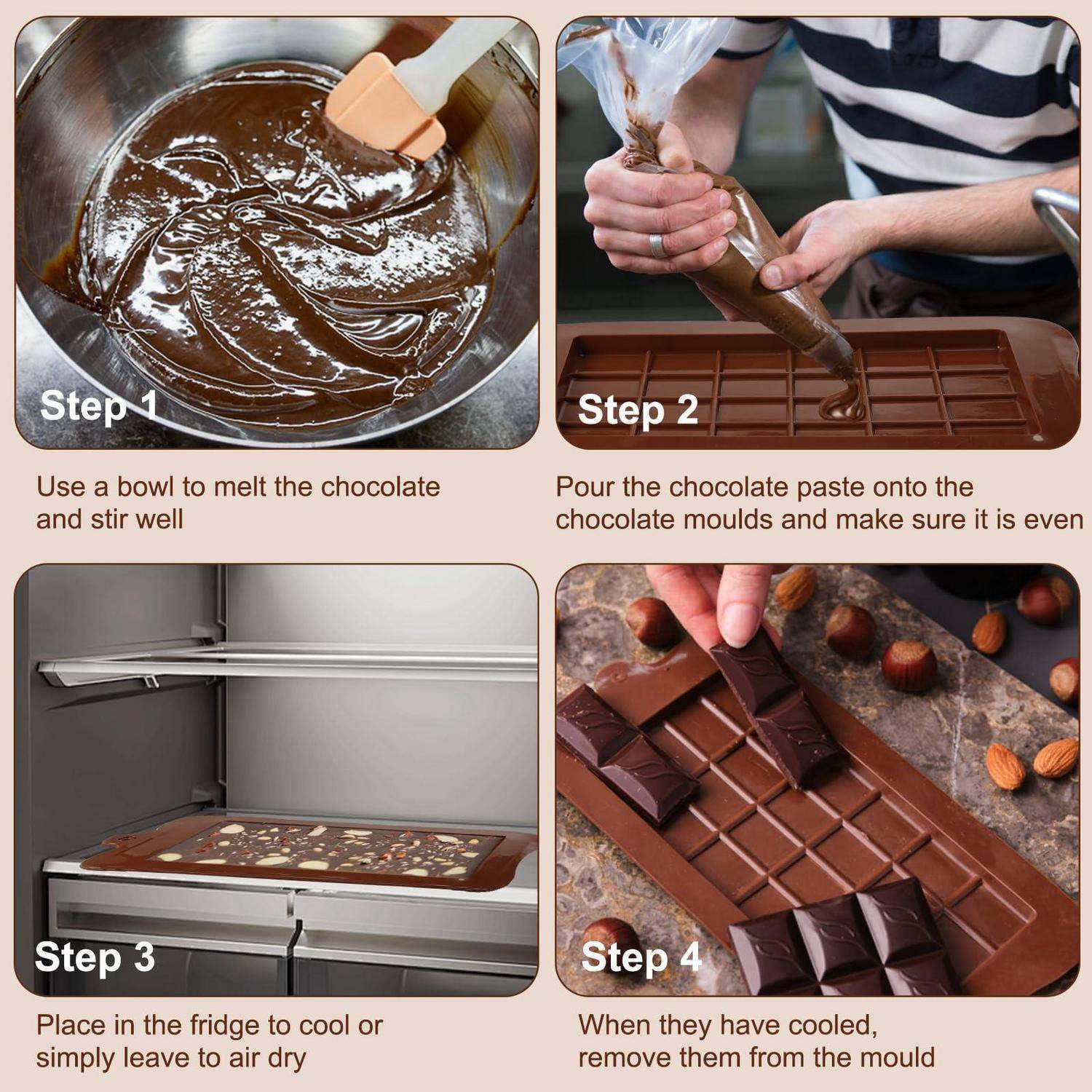 Step 1

Use a bowl to melt the chocolate and stir well

Step 2

Pour the chocolate paste onto the chocolate moulds and make sure it is even

Step 3

Place in the fridge to cool or simply leave to air dry

Step 4

When they have cooled, remove them from the mould