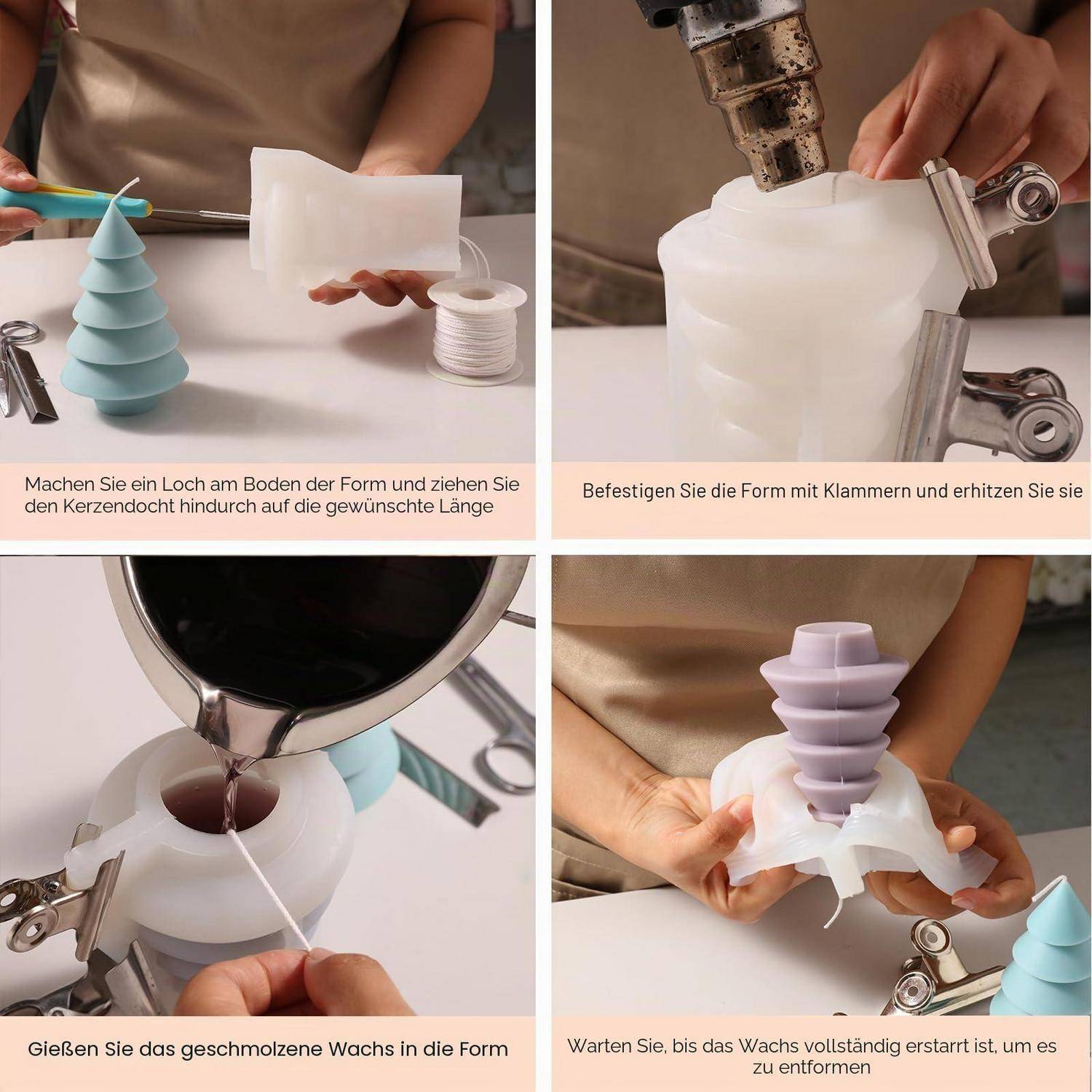 Machen Sie ein Loch am Boden der Form und ziehen Sie den Kerzendocht hindurch auf die gewünschte Länge

Befestigen Sie die Form mit Klammern und erhitzen Sie sie

Gießen Sie das geschmolzene Wachs in die Form

Warten Sie, bis das Wachs vollständig erstarrt ist, um es zu entformen