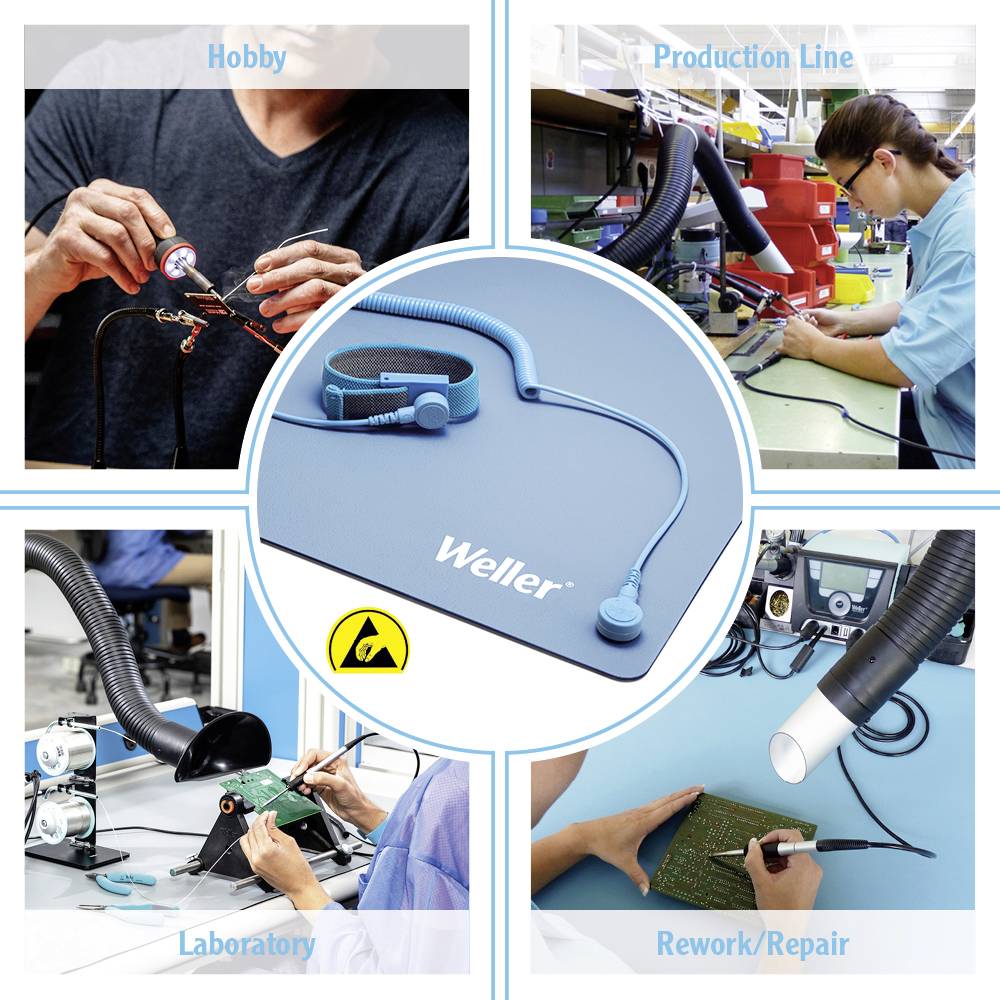 Hobby

Production Line

Weller®

Laboratory

Rework/Repair