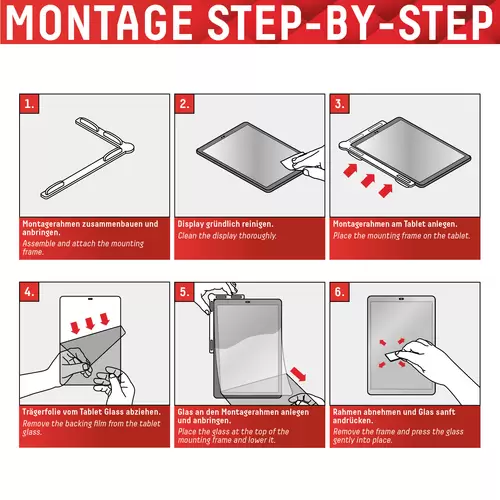 MONTAGE STEP-BY-STEP

1.

Montagerahmen zusammenbauen und anbringen.
Assemble and attach the mounting frame.

2.

Display gründlich reinigen.
Clean the display thoroughly.

3.

Montagerahmen am Tablet anlegen.
Place the mounting frame on the tablet.

4.

Trägerfolie vom Tablet Glass abziehen.
Remove the backing film from the tablet glass.

5.

Glas an den Montagerahmen anlegen und anbringen.
Place the glass at the top of the mounting frame and lower it.

6.

Rahmen abnehmen und Glas sanft andrücken.
Remove the frame and press the glass gently into place.