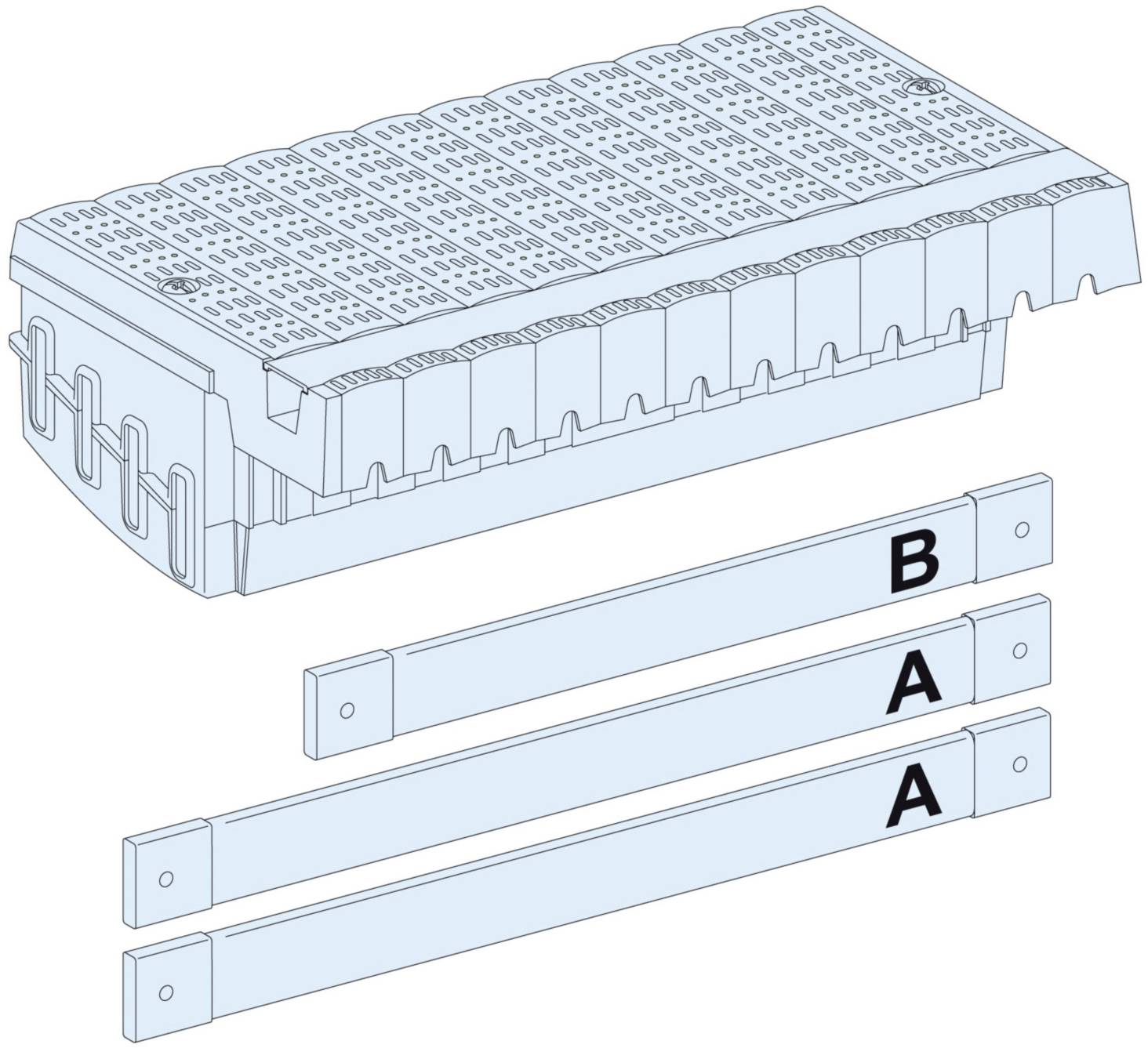 B
A
A