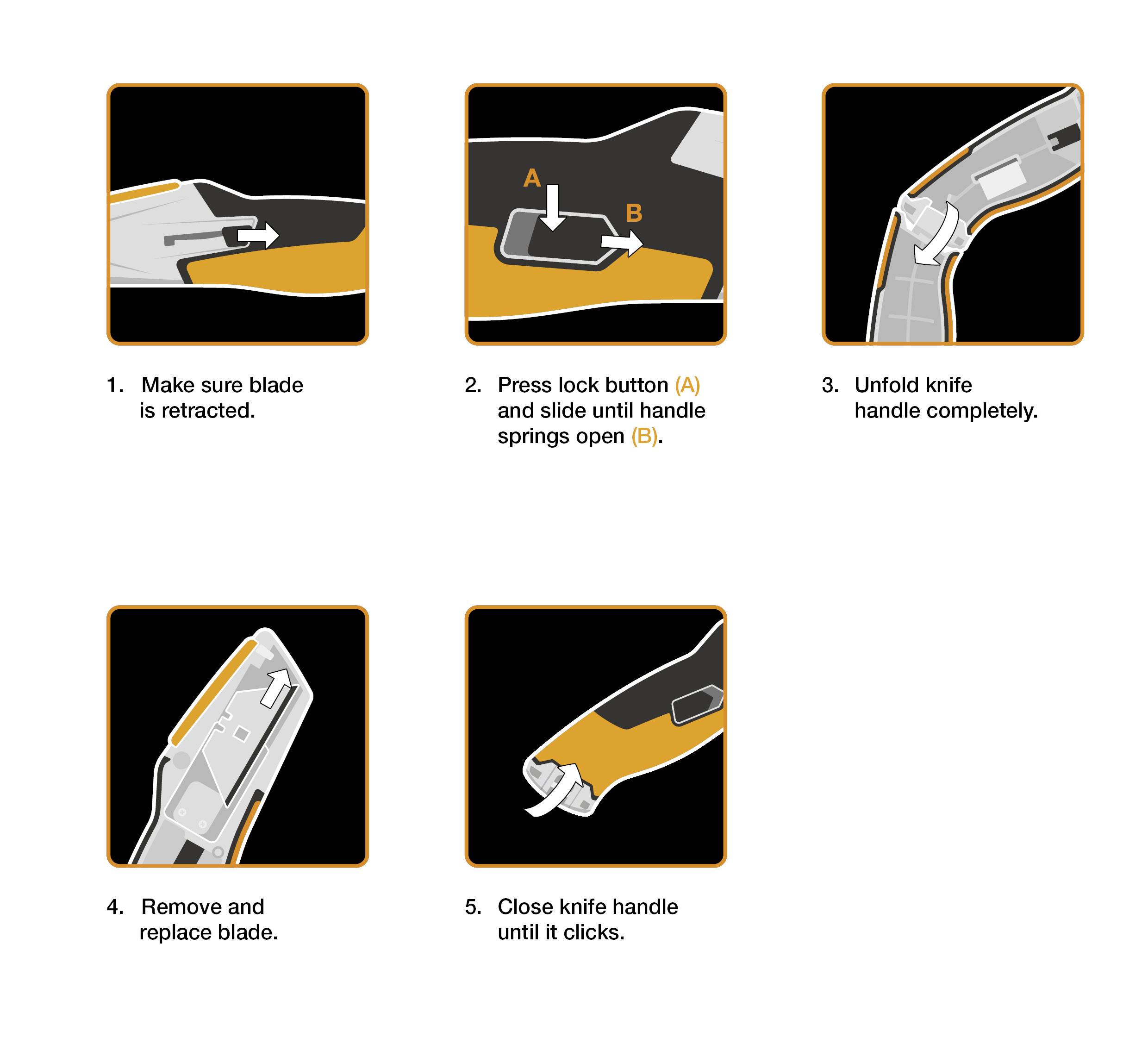 A

B

1. Make sure blade is retracted.

2. Press lock button (A) and slide until handle springs open (B).

3. Unfold knife handle completely.

4. Remove and replace blade.

5. Close knife handle until it clicks.