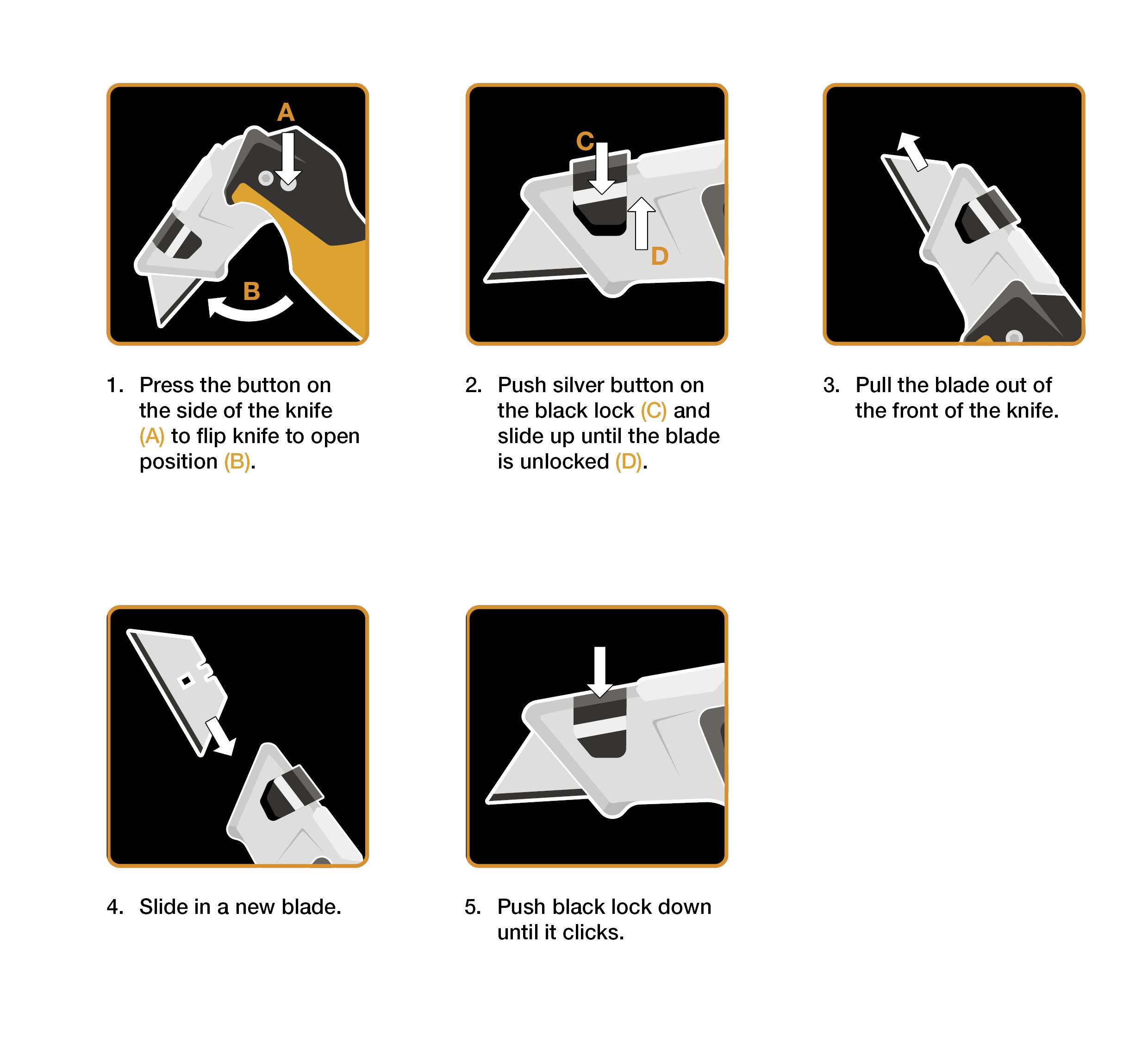 A

B

1. Press the button on the side of the knife (A) to flip knife to open position (B).

C

D

2. Push silver button on the black lock (C) and slide up until the blade is unlocked (D).

3. Pull the blade out of the front of the knife.

4. Slide in a new blade.

5. Push black lock down until it clicks.