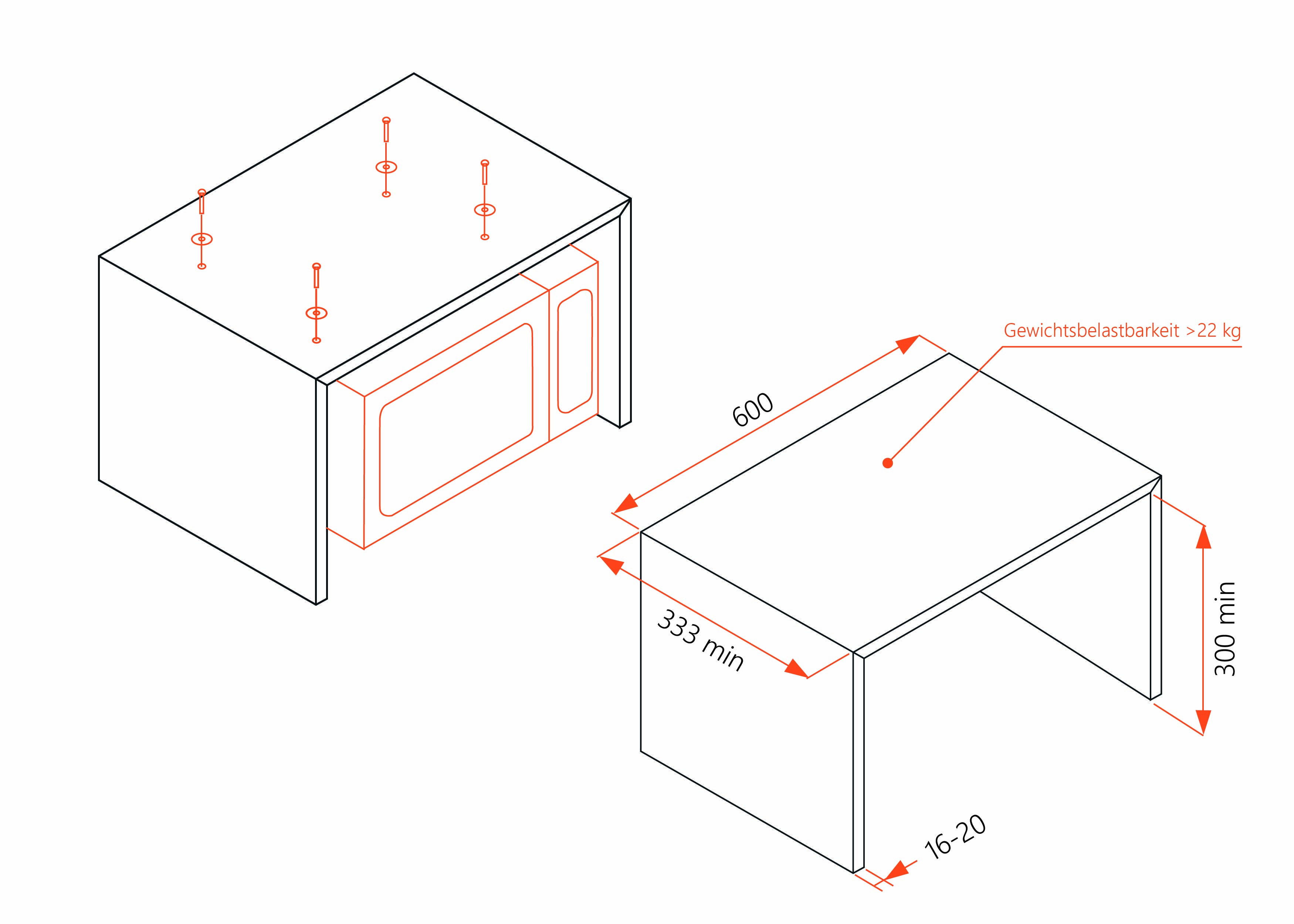 Gewichtsbelastbarkeit >22 kg

600

333 min

300 min

16-20