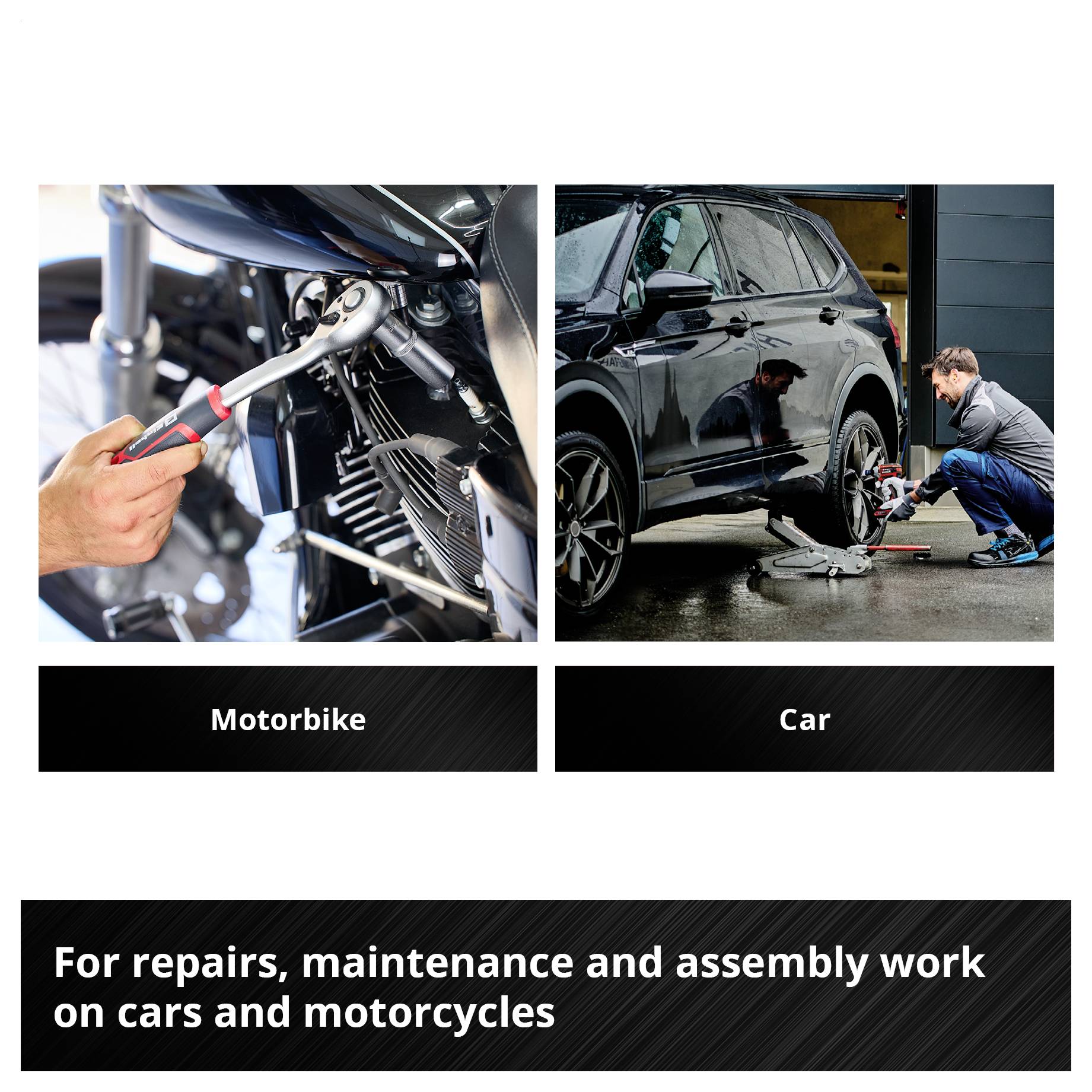 Motorbike

Car

For repairs, maintenance and assembly work on cars and motorcycles