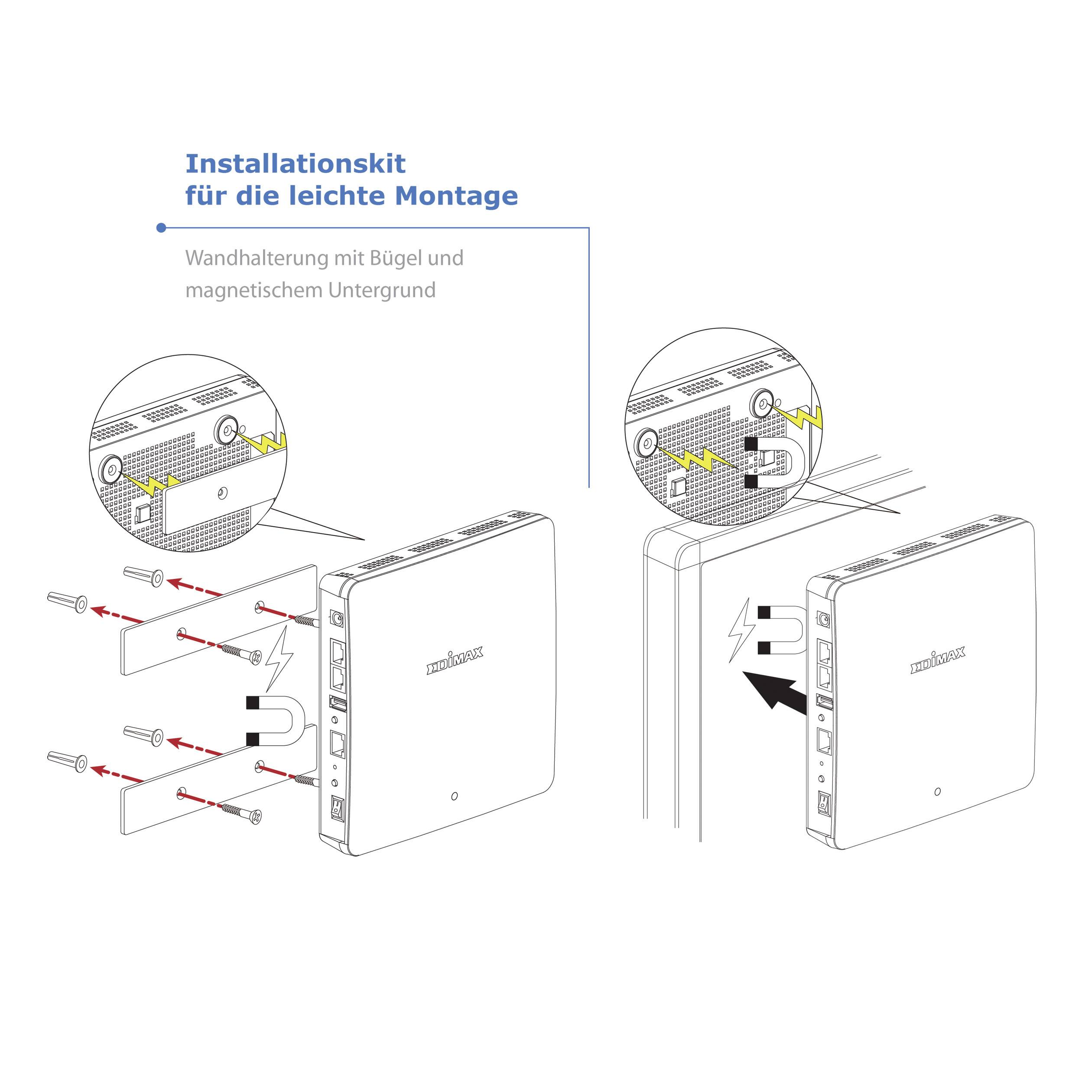 Installationskit
für die leichte Montage

Wandhalterung mit Bügel und magnetischem Untergrund

EDIMAX

EDIMAX