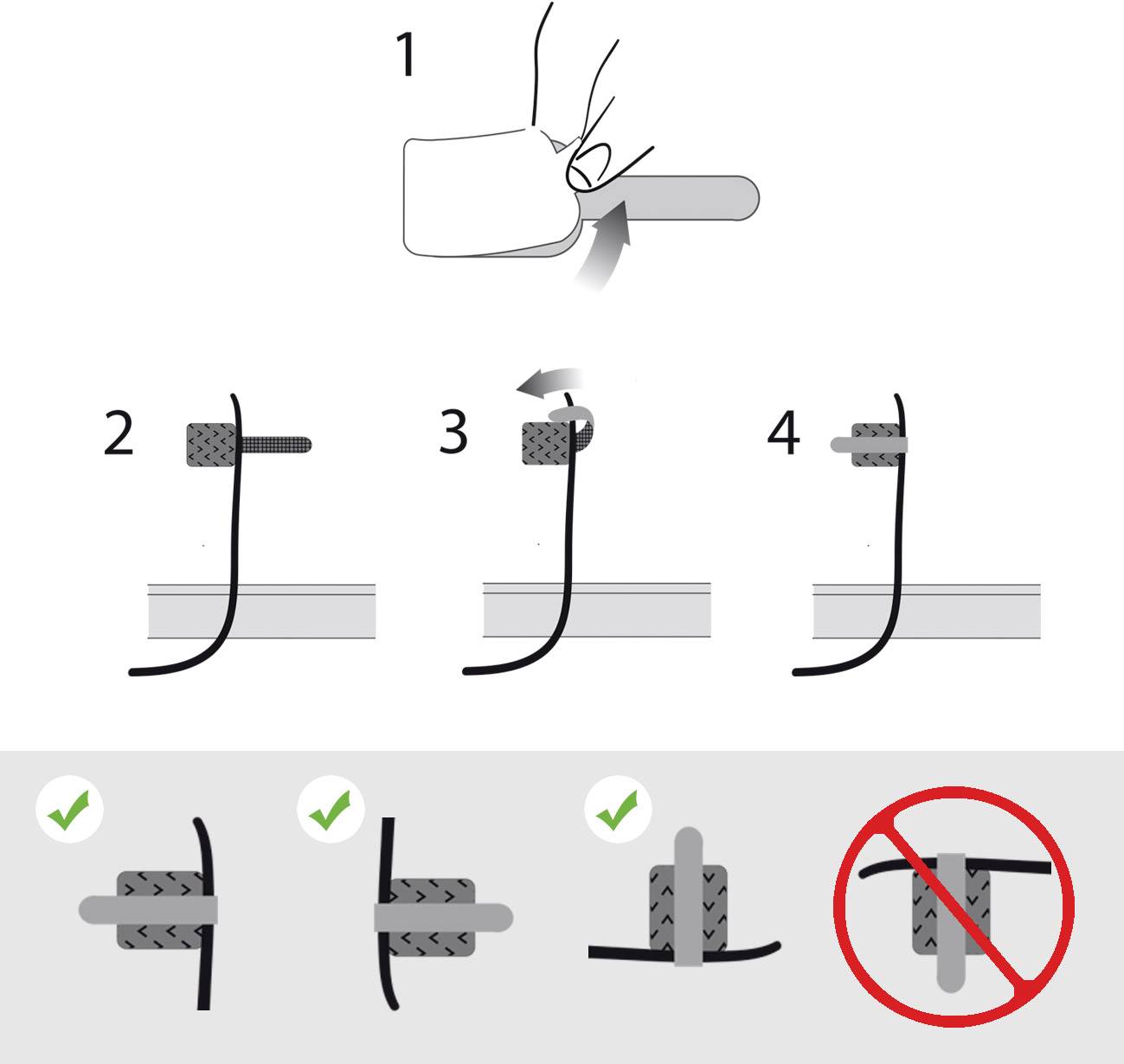 1

2

3

4