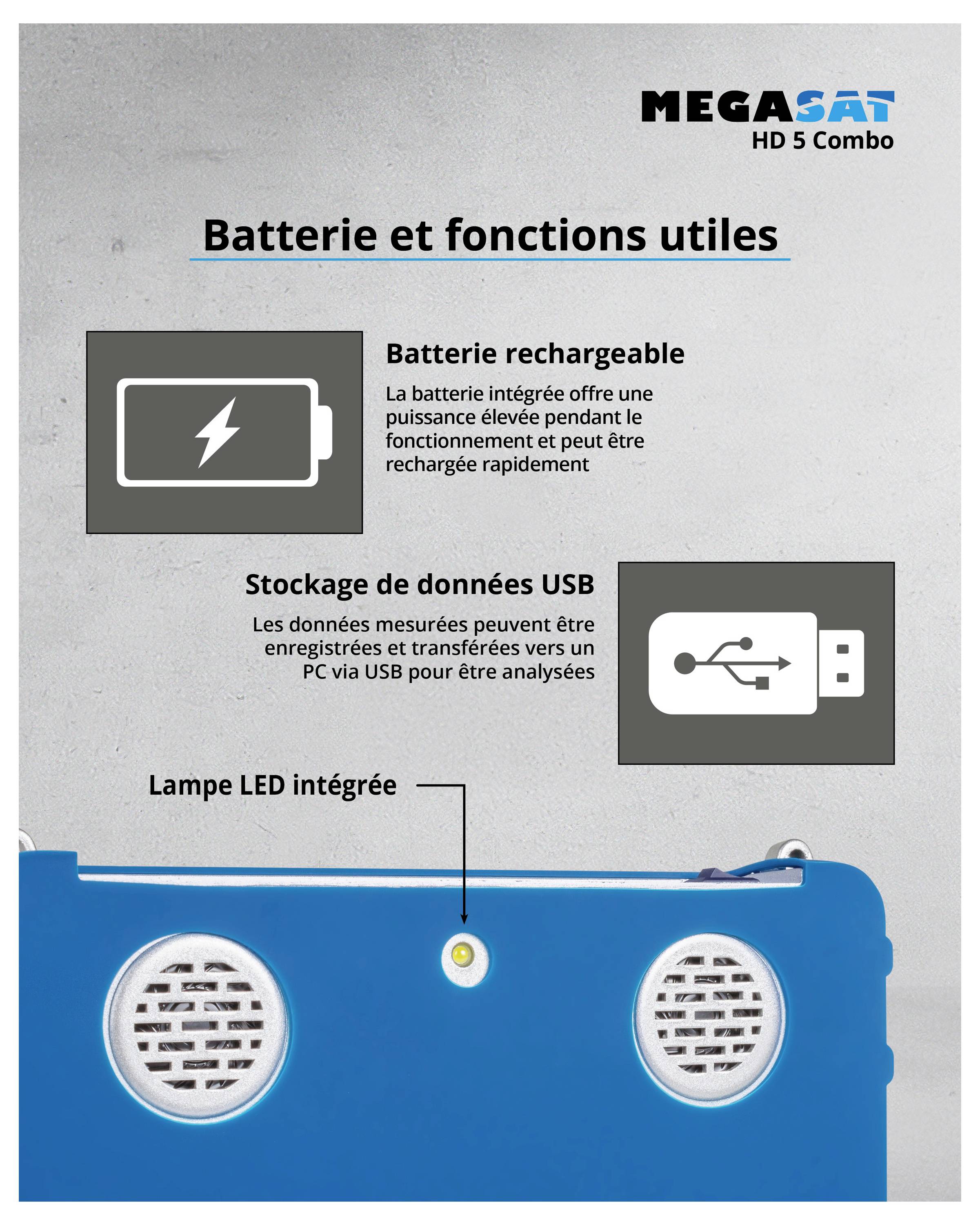 MEGASAT
HD 5 Combo

Batterie et fonctions utiles

Batterie rechargeable

La batterie intégrée offre une puissance élevée pendant le fonctionnement et peut être rechargée rapidement

Stockage de données USB

Les données mesurées peuvent être enregistrées et transférées vers un PC via USB pour être analysées

Lampe LED intégrée