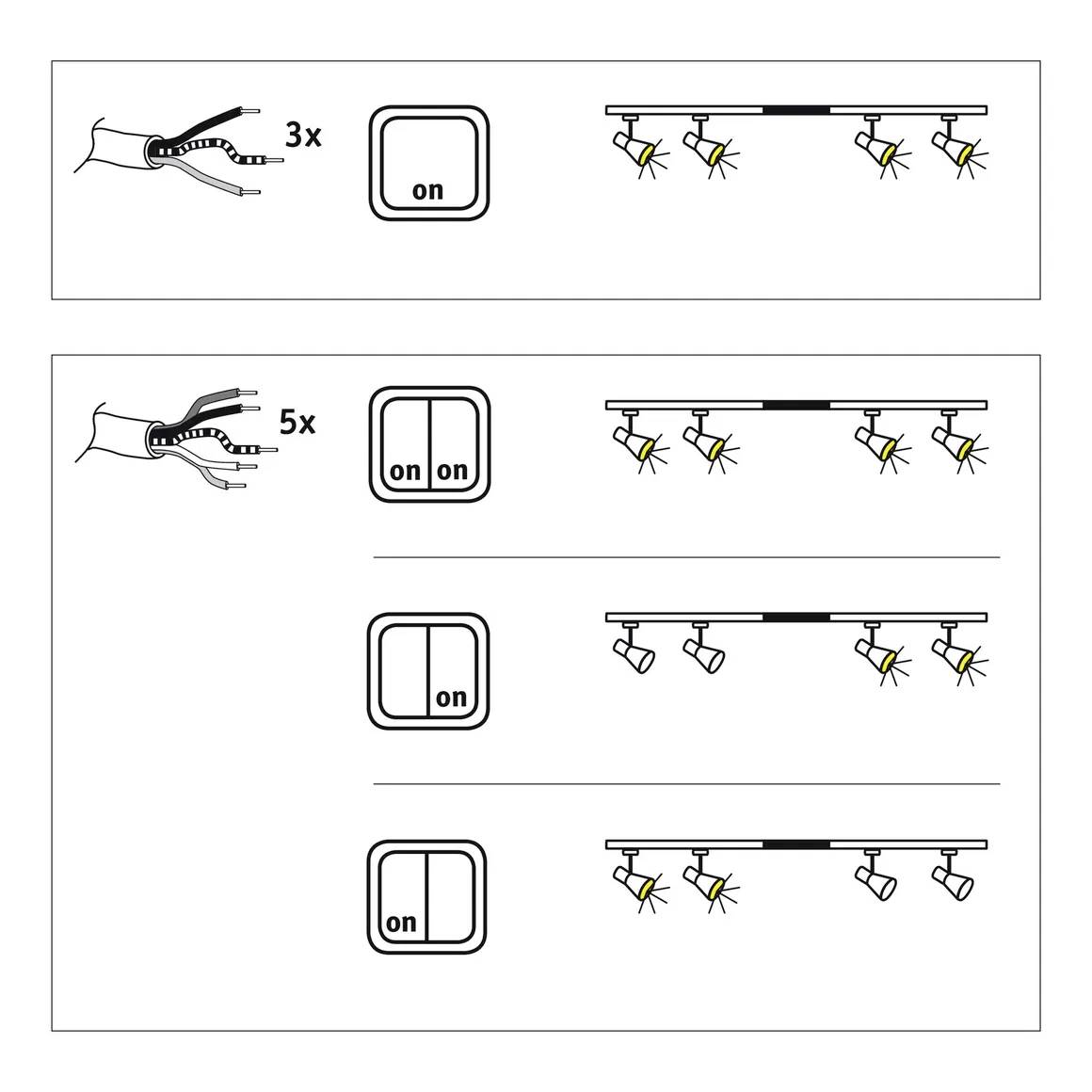 3x

on

5x

on on

on

on