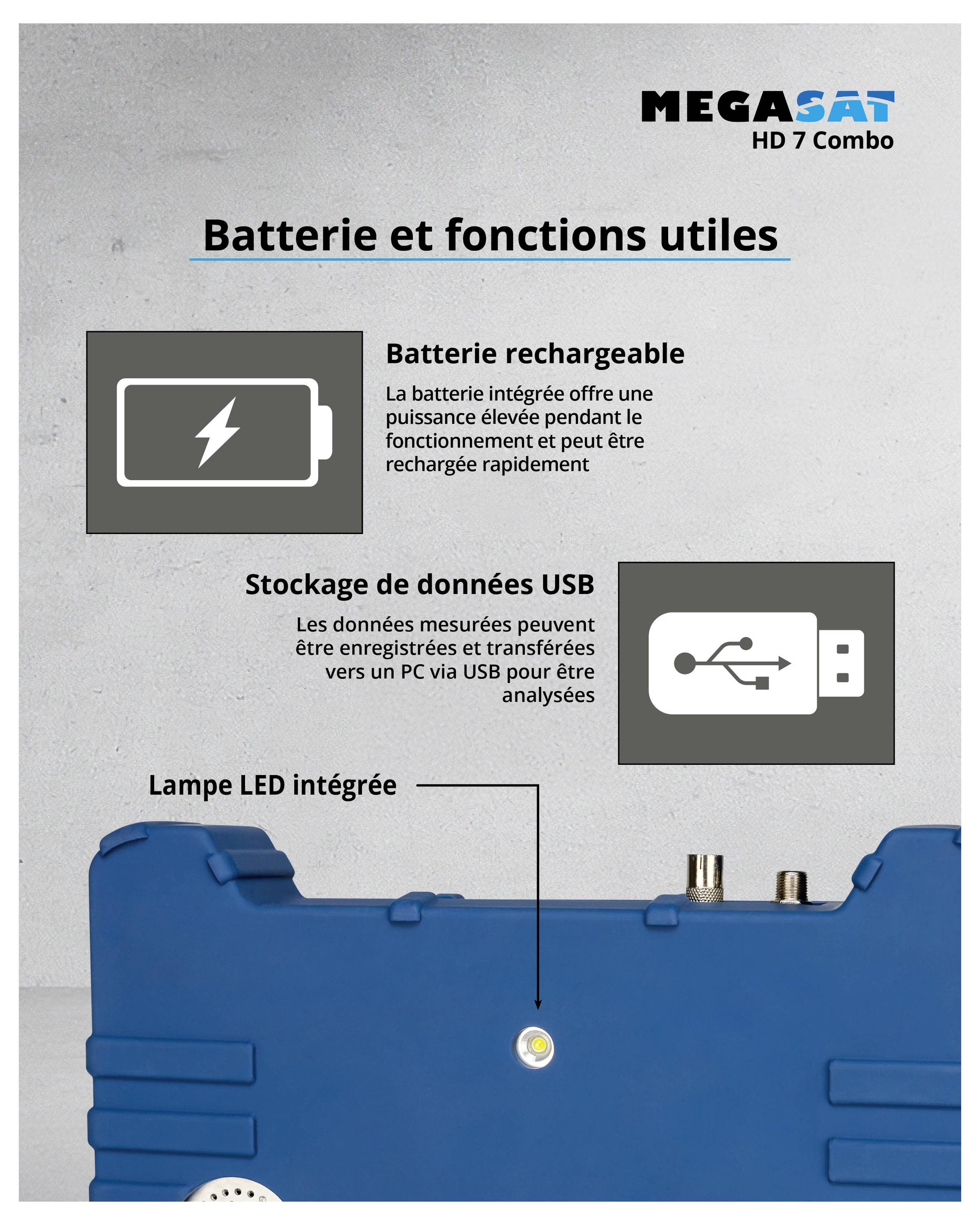 MEGASAT
HD 7 Combo

Batterie et fonctions utiles

Batterie rechargeable

La batterie intégrée offre une puissance élevée pendant le fonctionnement et peut être rechargée rapidement

Stockage de données USB

Les données mesurées peuvent être enregistrées et transférées vers un PC via USB pour être analysées

Lampe LED intégrée