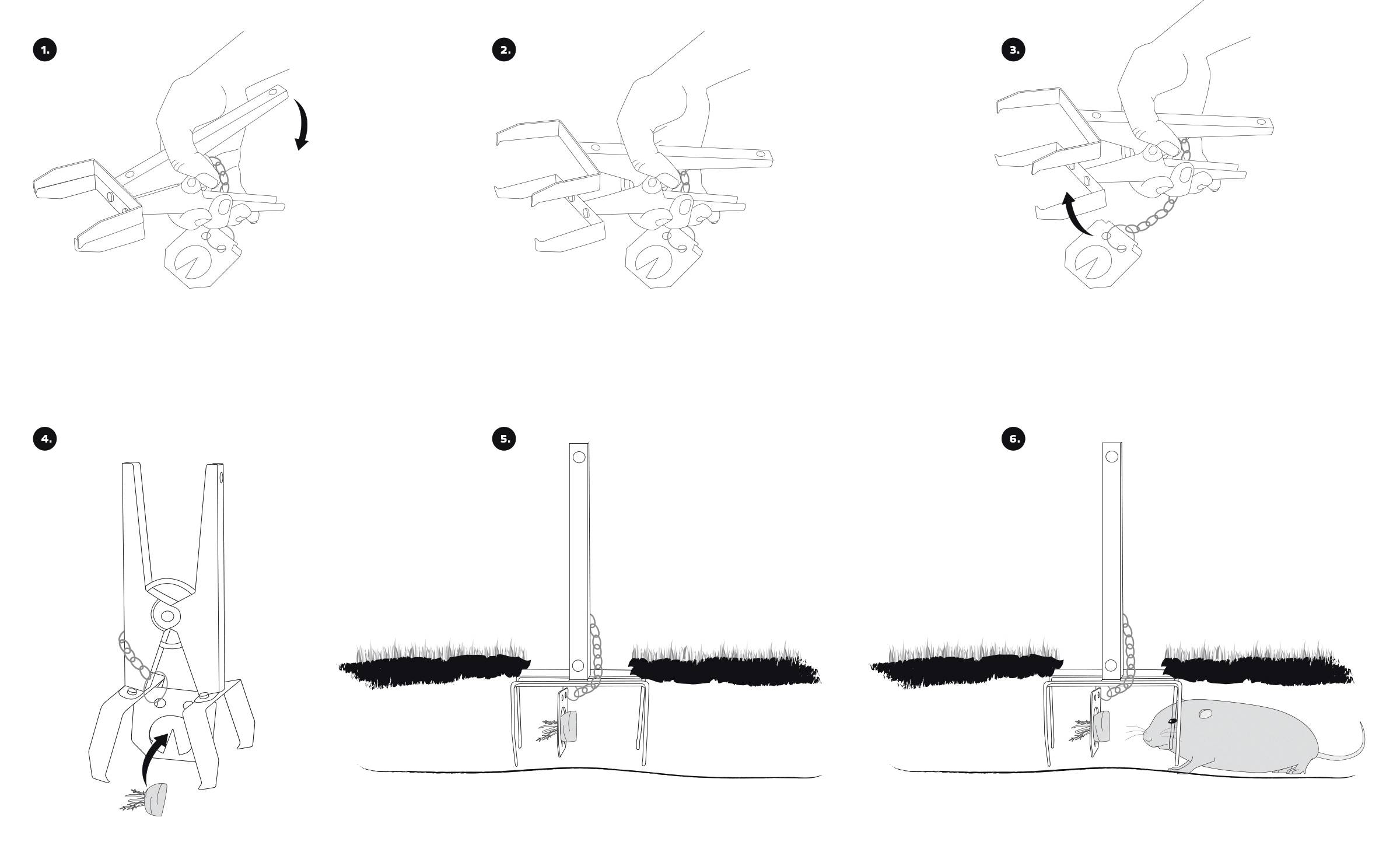 1.

2.

3.

4.

5.

6.