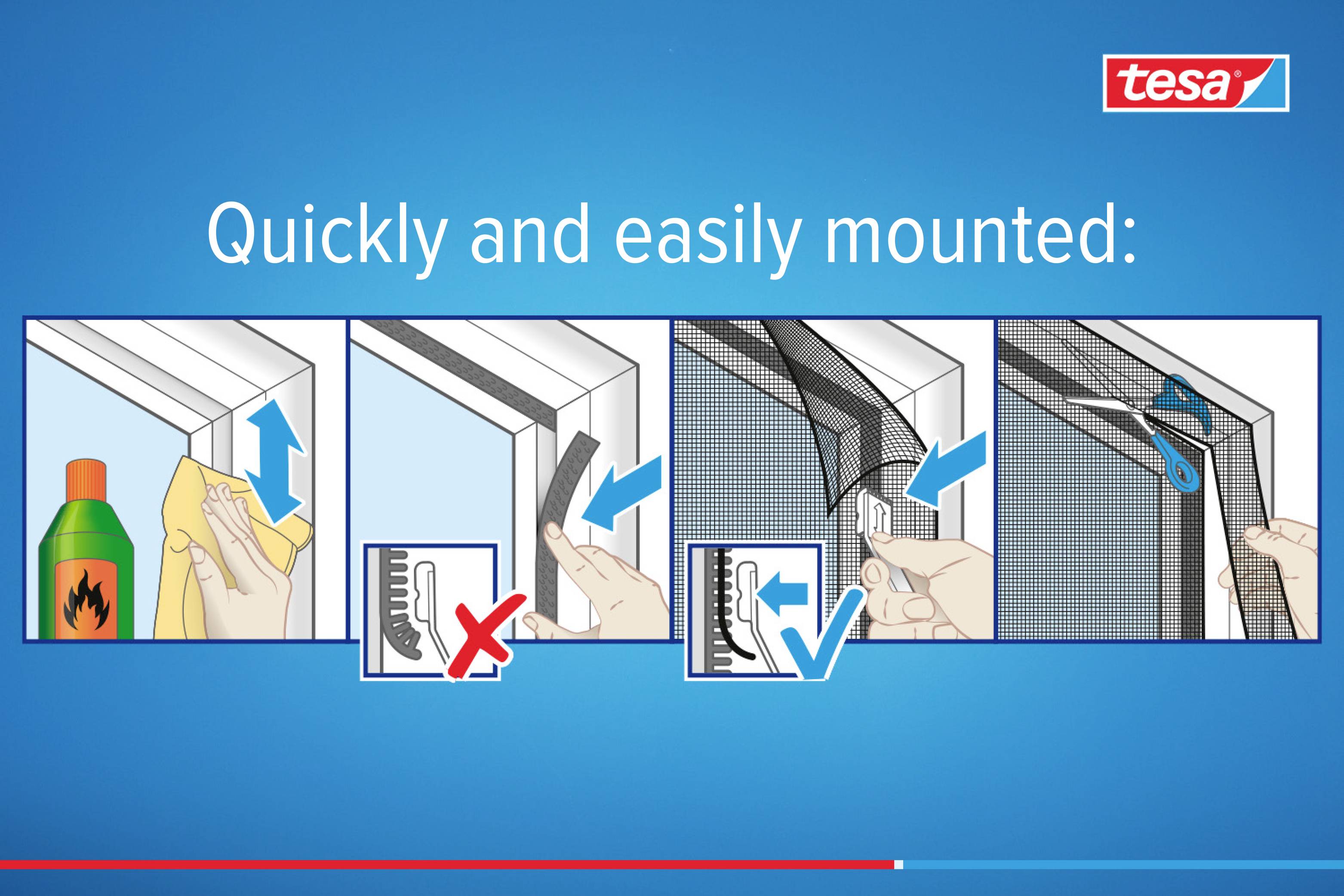 tesa®

Quickly and easily mounted: